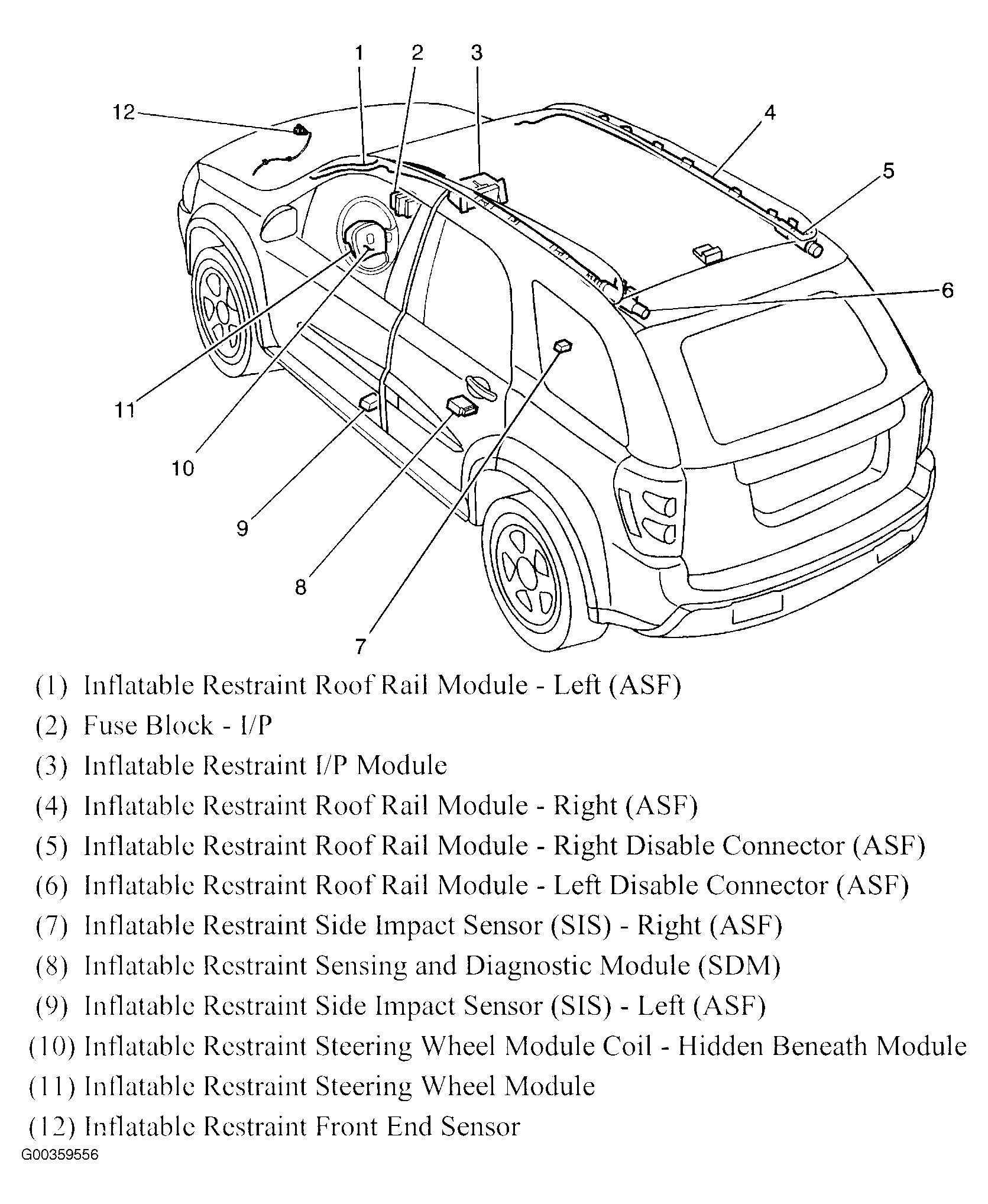 1 2 3 12 4 5 6 11 10 9 8 7

(1) Inflatable Restraint Roof Rail Module - Left (ASF)
(2) Fuse Block - I/P
(3) Inflatable Restraint I/P Module
(4) Inflatable Restraint Roof Rail Module - Right (ASF)
(5) Inflatable Restraint Roof Rail Module - Right Disable Connector (ASF)
(6) Inflatable Restraint Roof Rail Module - Left Disable Connector (ASF)
(7) Inflatable Restraint Side Impact Sensor (SIS) - Right (ASF)
(8) Inflatable Restraint Sensing and Diagnostic Module (SDM)
(9) Inflatable Restraint Side Impact Sensor (SIS) - Left (ASF)
(10) Inflatable Restraint Steering Wheel Module Coil - Hidden Beneath Module
(11) Inflatable Restraint Steering Wheel Module
(12) Inflatable Restraint Front End Sensor
G00359556