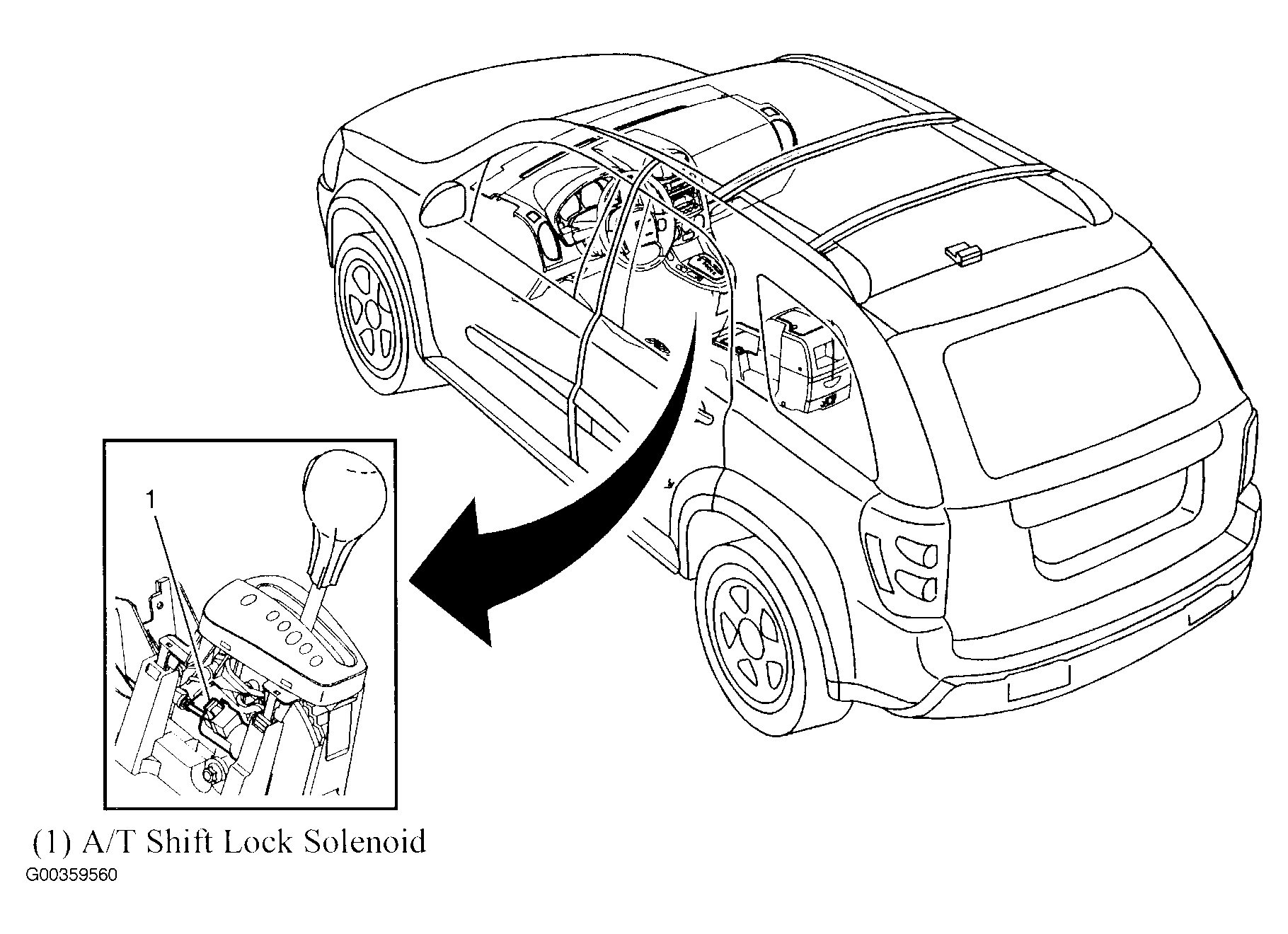 1

(1) A/T Shift Lock Solenoid
G00359560