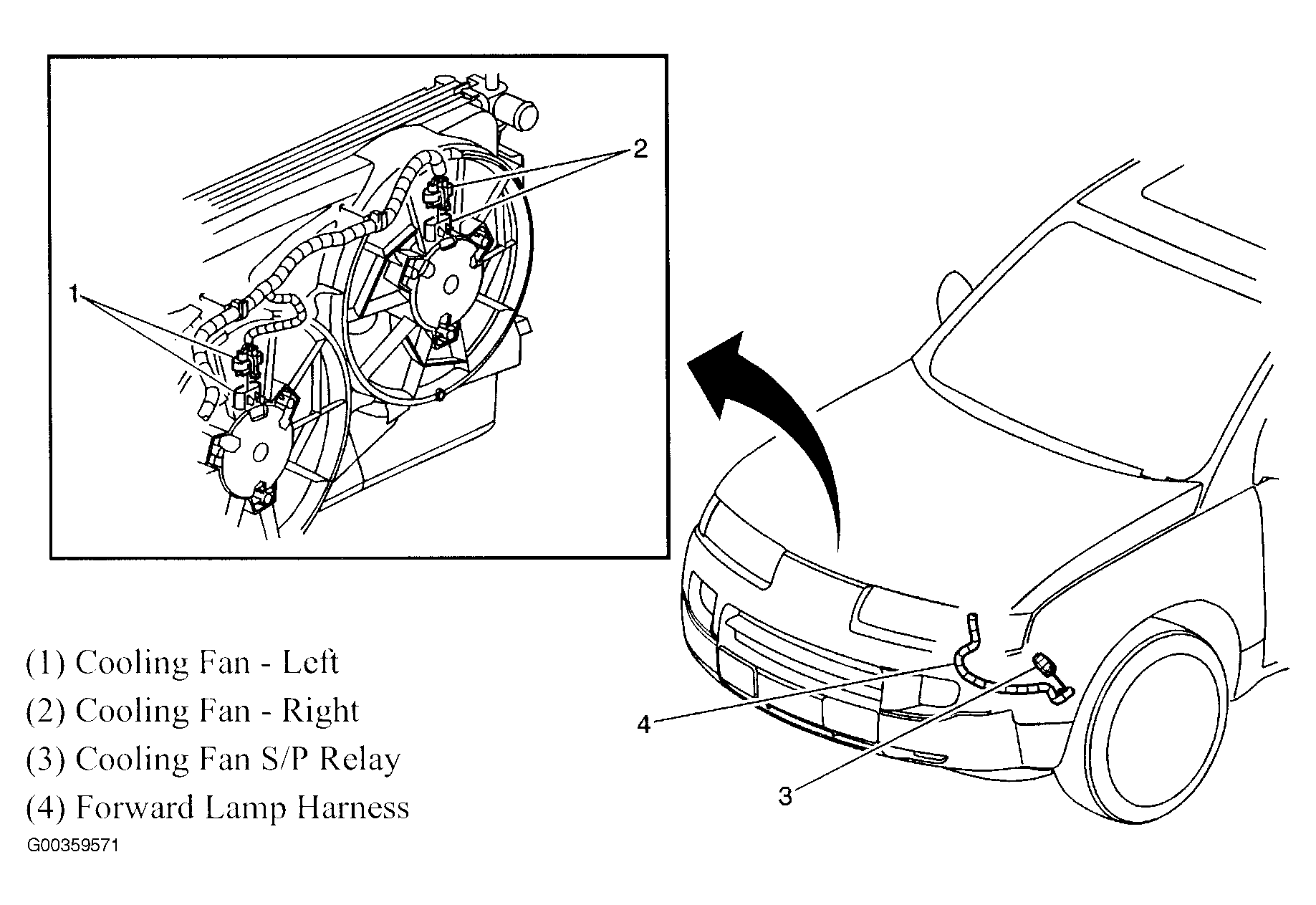 2

1

4

3

(1) Cooling Fan - Left

(2) Cooling Fan - Right

(3) Cooling Fan S/P Relay

(4) Forward Lamp Harness

G00359571