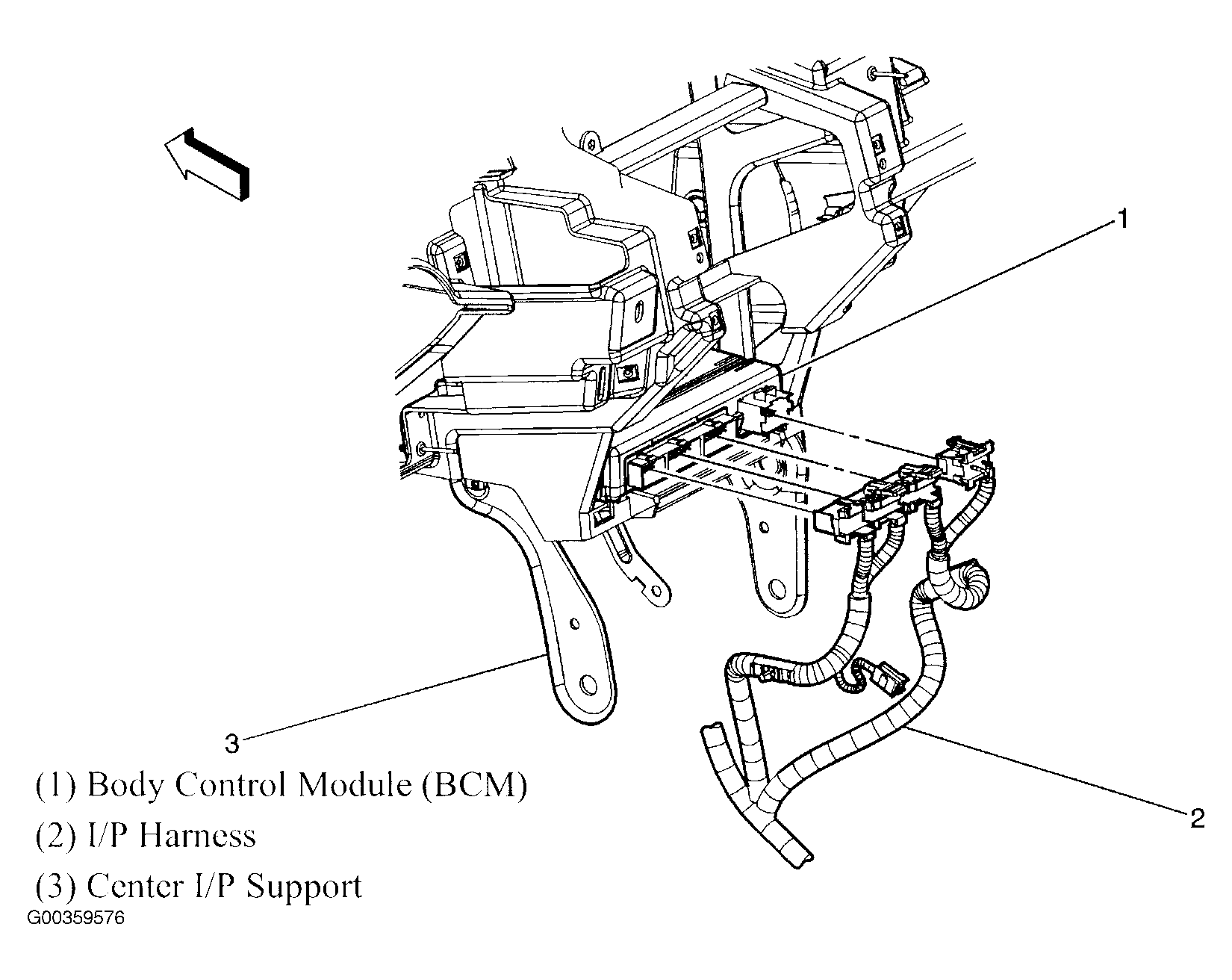 1

3

2

(1) Body Control Module (BCM)

(2) I/P Harness

(3) Center I/P Support

G00359576