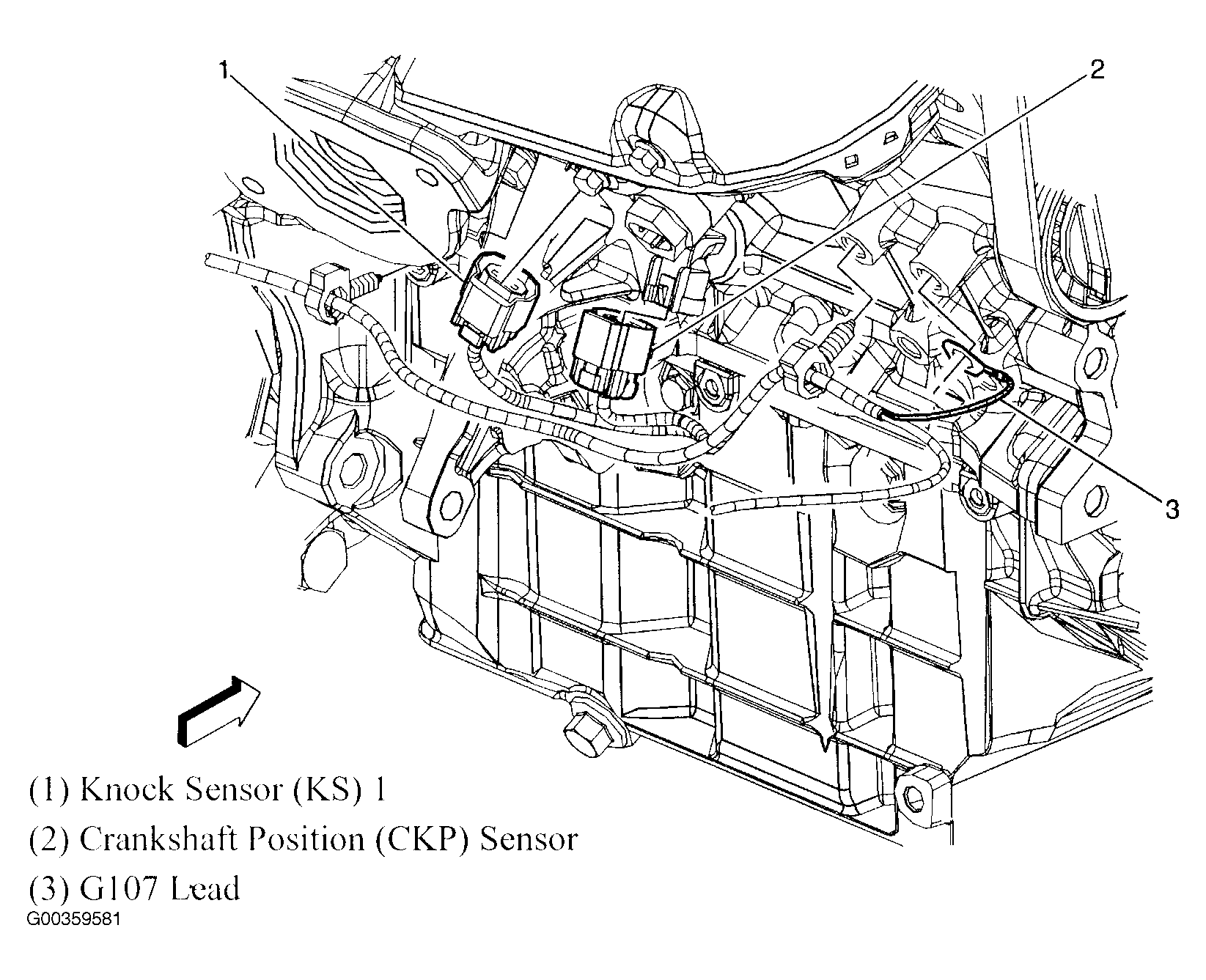 1

2

3

(1) Knock Sensor (KS) 1

(2) Crankshaft Position (CKP) Sensor

(3) G107 Lead

G00359581