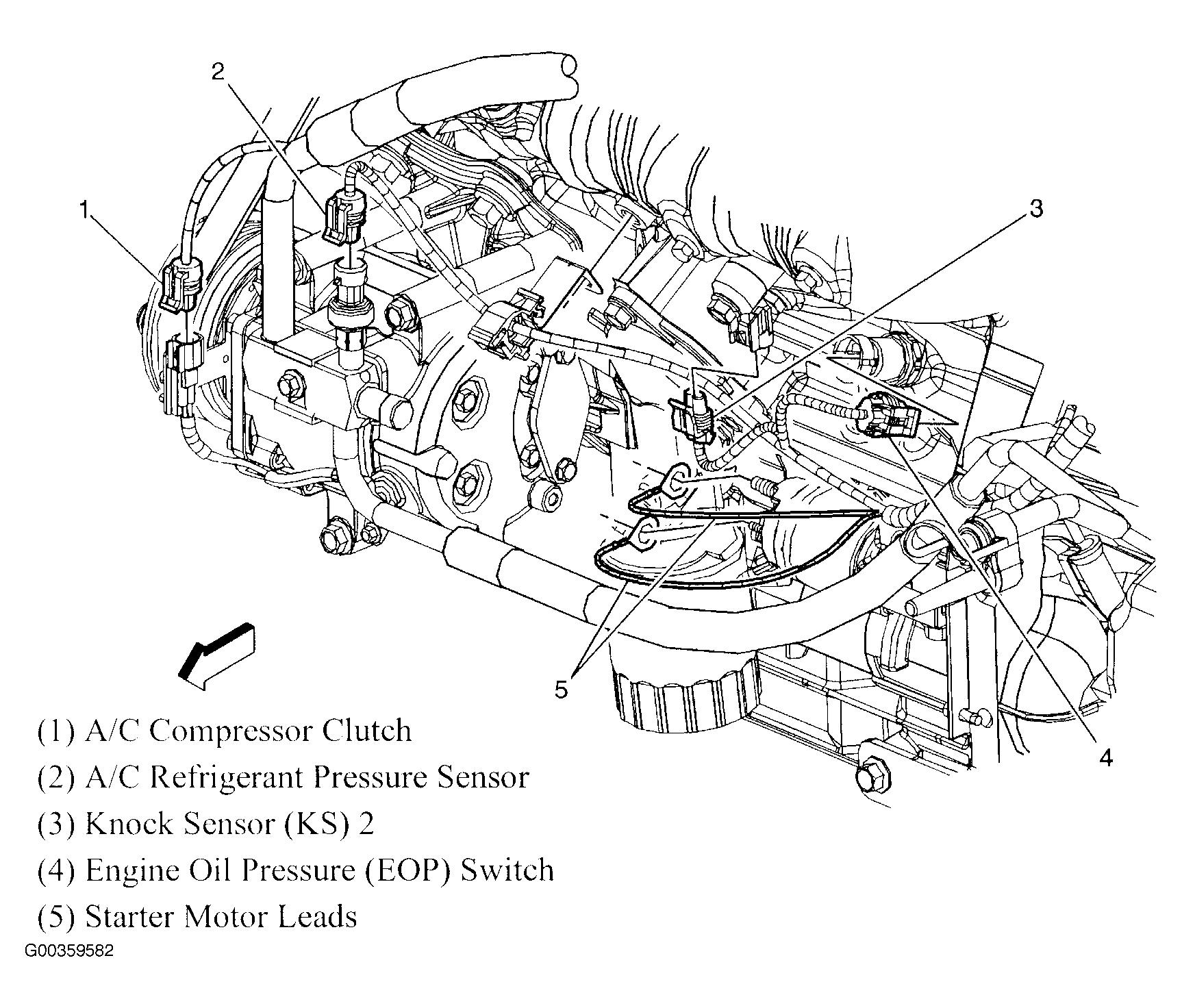 2

1

3

5

4

(1) A/C Compressor Clutch
(2) A/C Refrigerant Pressure Sensor
(3) Knock Sensor (KS) 2
(4) Engine Oil Pressure (EOP) Switch
(5) Starter Motor Leads

G00359582