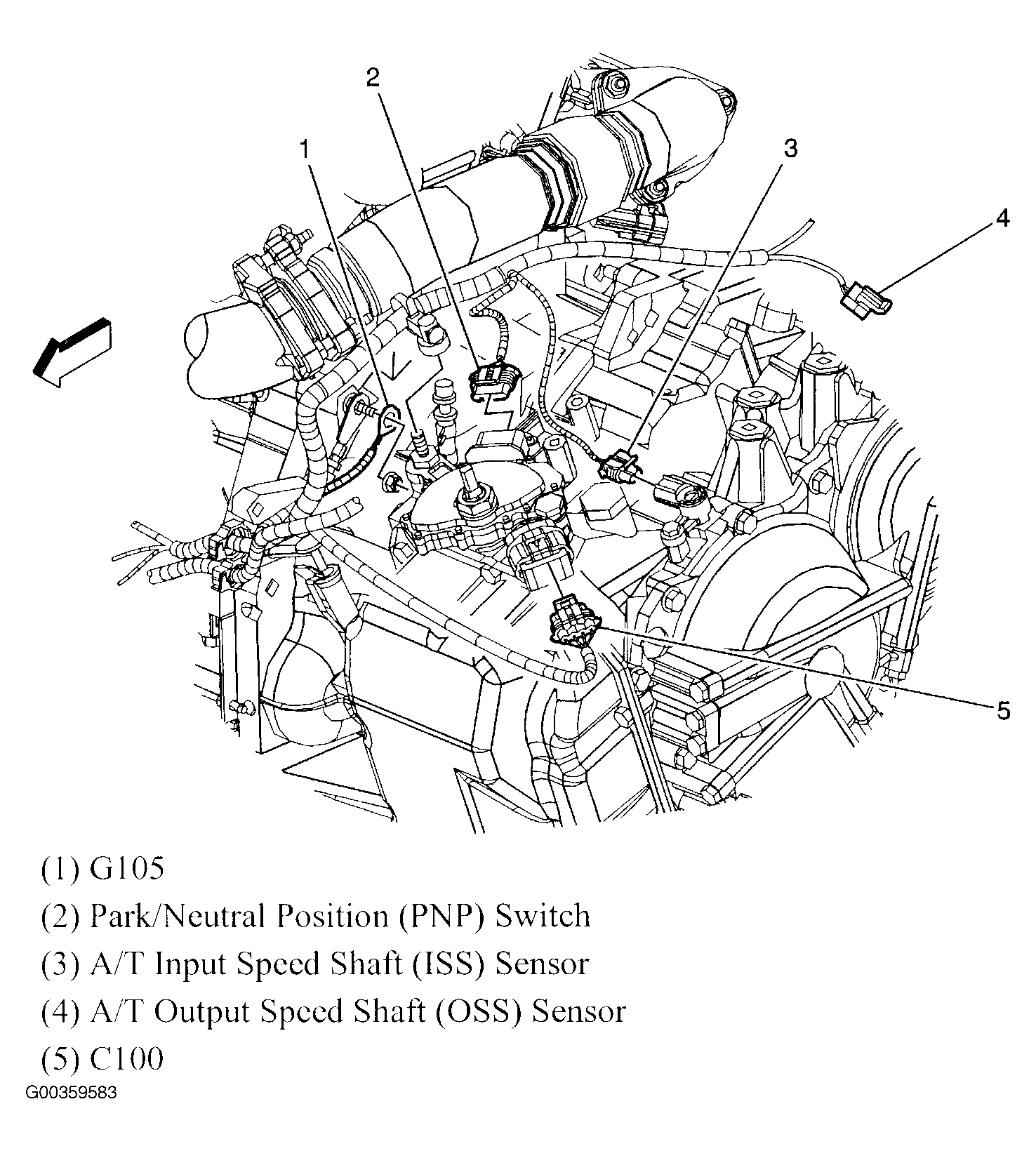 2
1
3
4
5

(1) G105
(2) Park/Neutral Position (PNP) Switch
(3) A/T Input Speed Shaft (ISS) Sensor
(4) A/T Output Speed Shaft (OSS) Sensor
(5) C100

G00359583