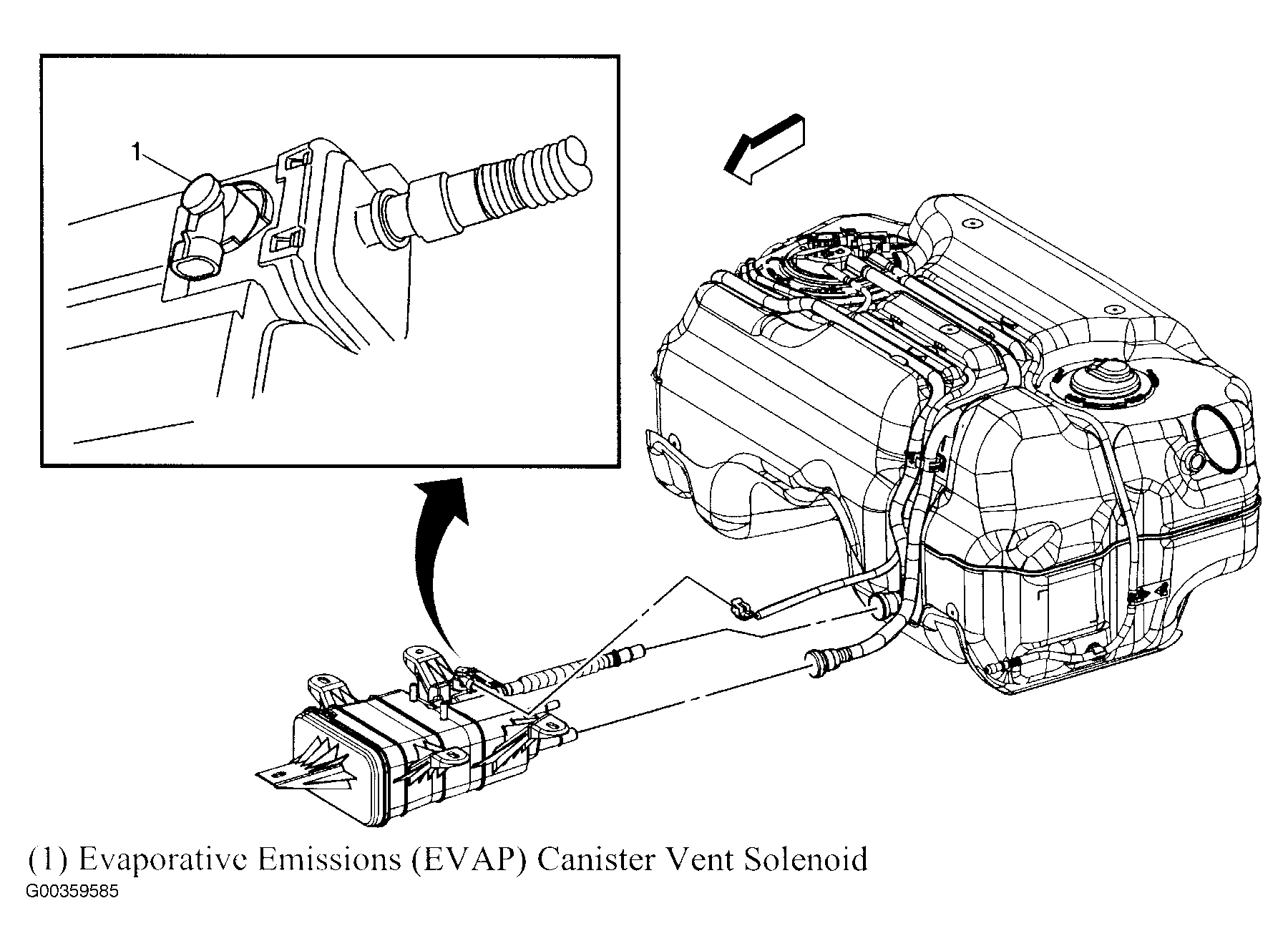 1

(1) Evaporative Emissions (EVAP) Canister Vent Solenoid
G00359585