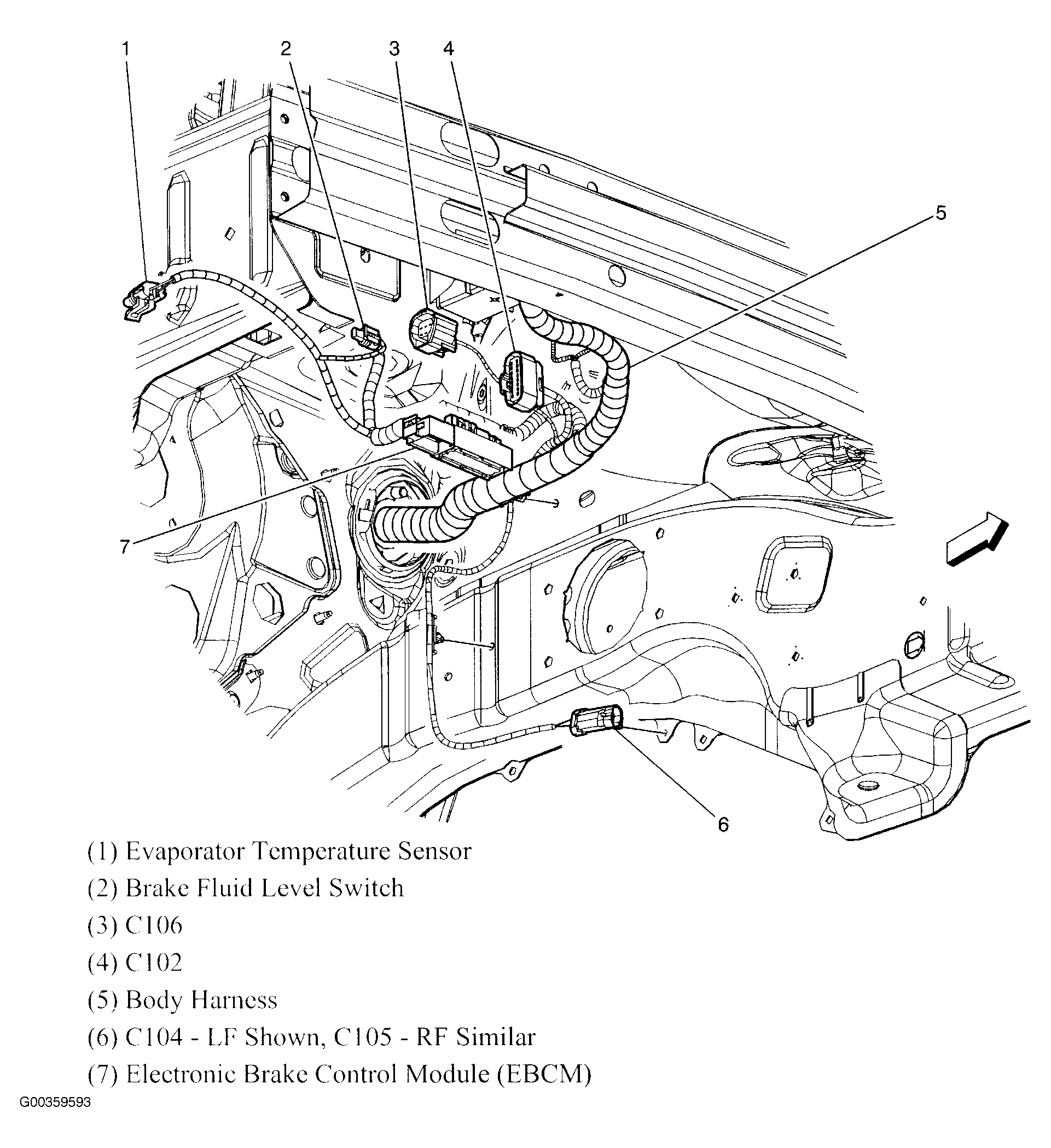 1
2
3
4
5
7
6

(1) Evaporator Temperature Sensor
(2) Brake Fluid Level Switch
(3) C106
(4) C102
(5) Body Harness
(6) C104 - LF Shown, C105 - RF Similar
(7) Electronic Brake Control Module (EBCM)

G00359593