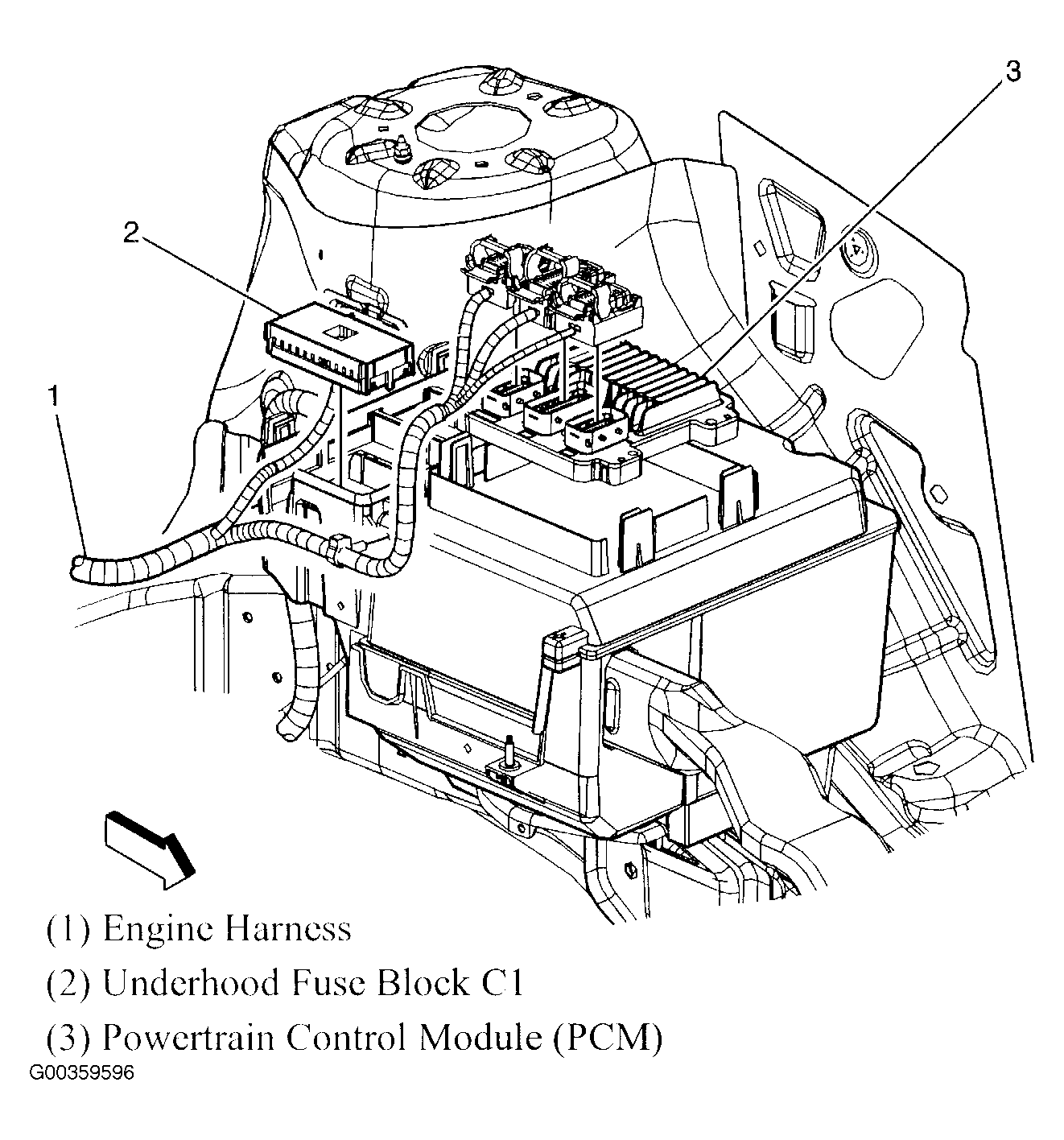 3

2

1

(1) Engine Harness

(2) Underhood Fuse Block C1

(3) Powertrain Control Module (PCM)

G00359596