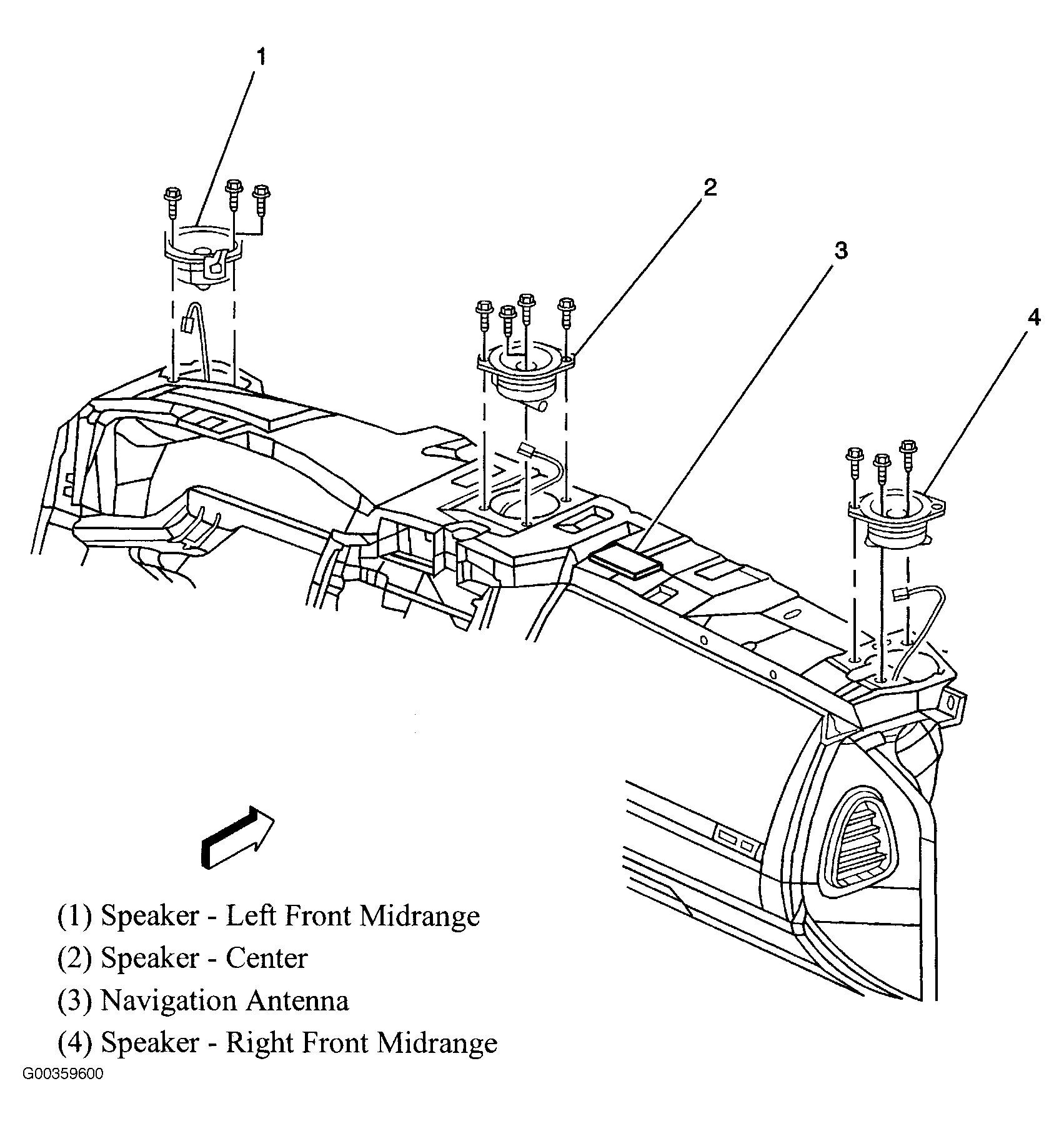 1

2

3

4

(1) Speaker - Left Front Midrange

(2) Speaker - Center

(3) Navigation Antenna

(4) Speaker - Right Front Midrange

G00359600