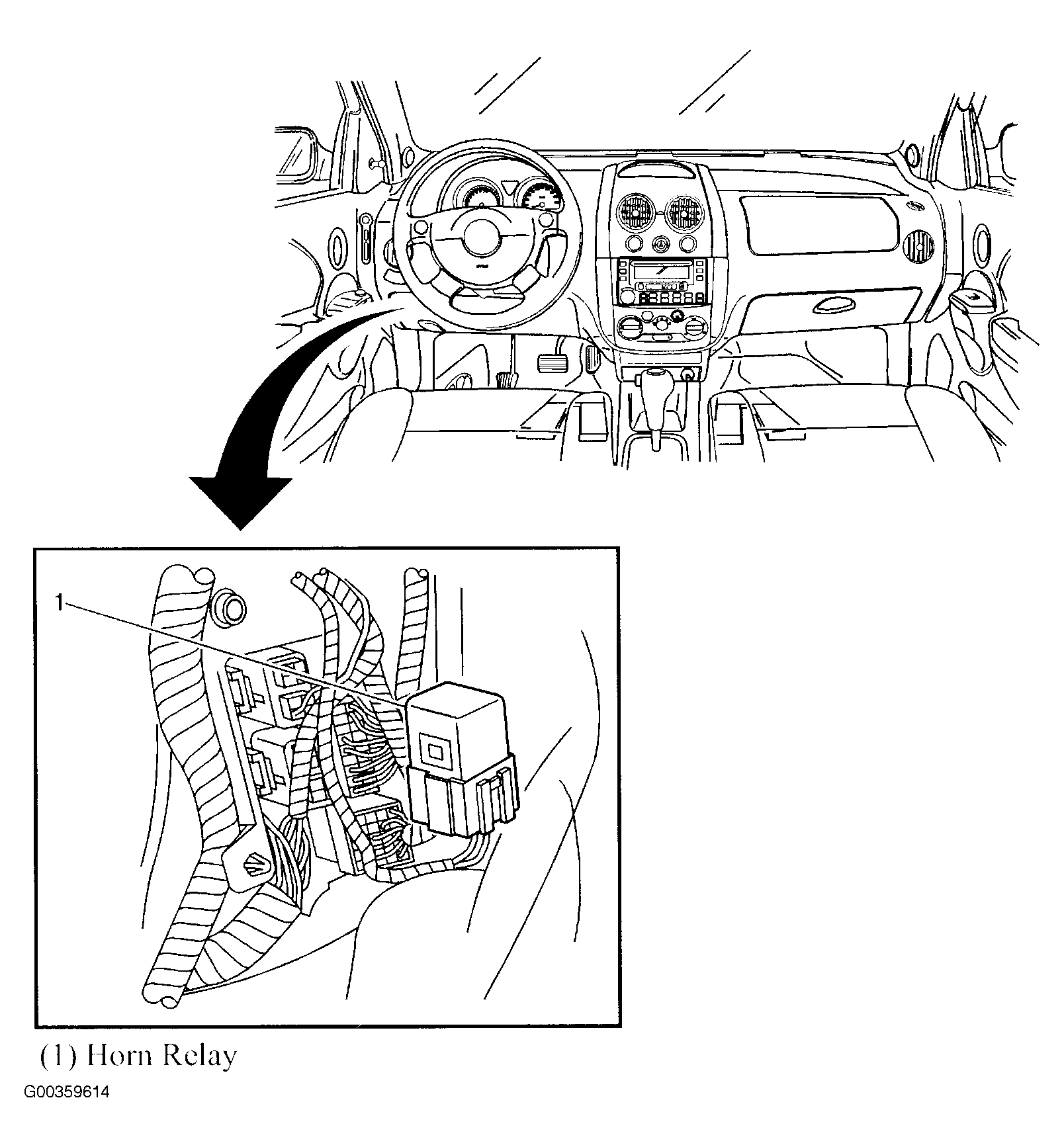 1

(1) Horn Relay

G00359614