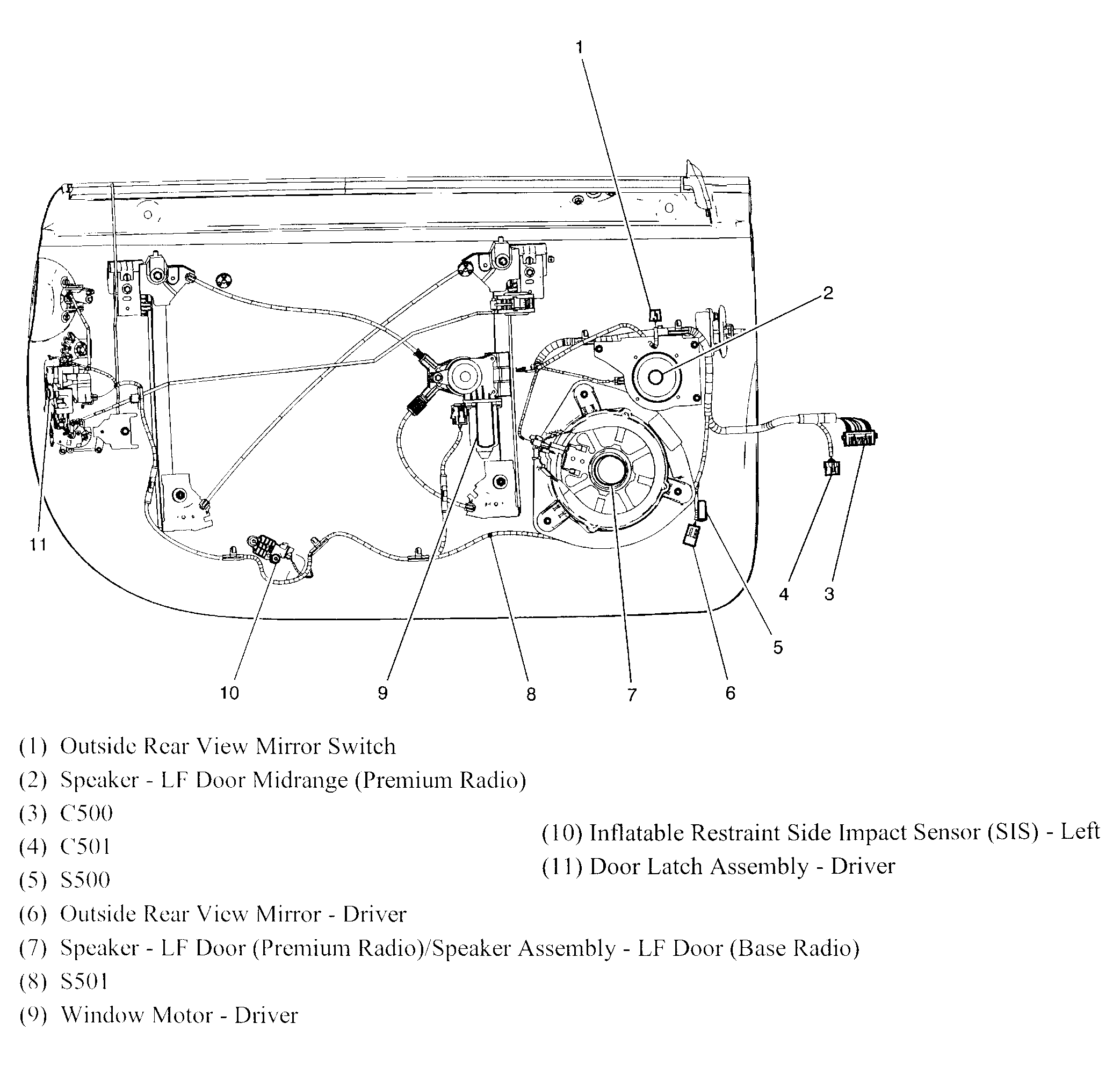 1

2

11

4 3

5

10 9 8 7 6

(1) Outside Rear View Mirror Switch
(2) Speaker - LF Door Midrange (Premium Radio)
(3) C500
(4) C501
(5) S500
(6) Outside Rear View Mirror - Driver
(7) Speaker - LF Door (Premium Radio)/Speaker Assembly - LF Door (Base Radio)
(8) S501
(9) Window Motor - Driver

(10) Inflatable Restraint Side Impact Sensor (SIS) - Left
(11) Door Latch Assembly - Driver