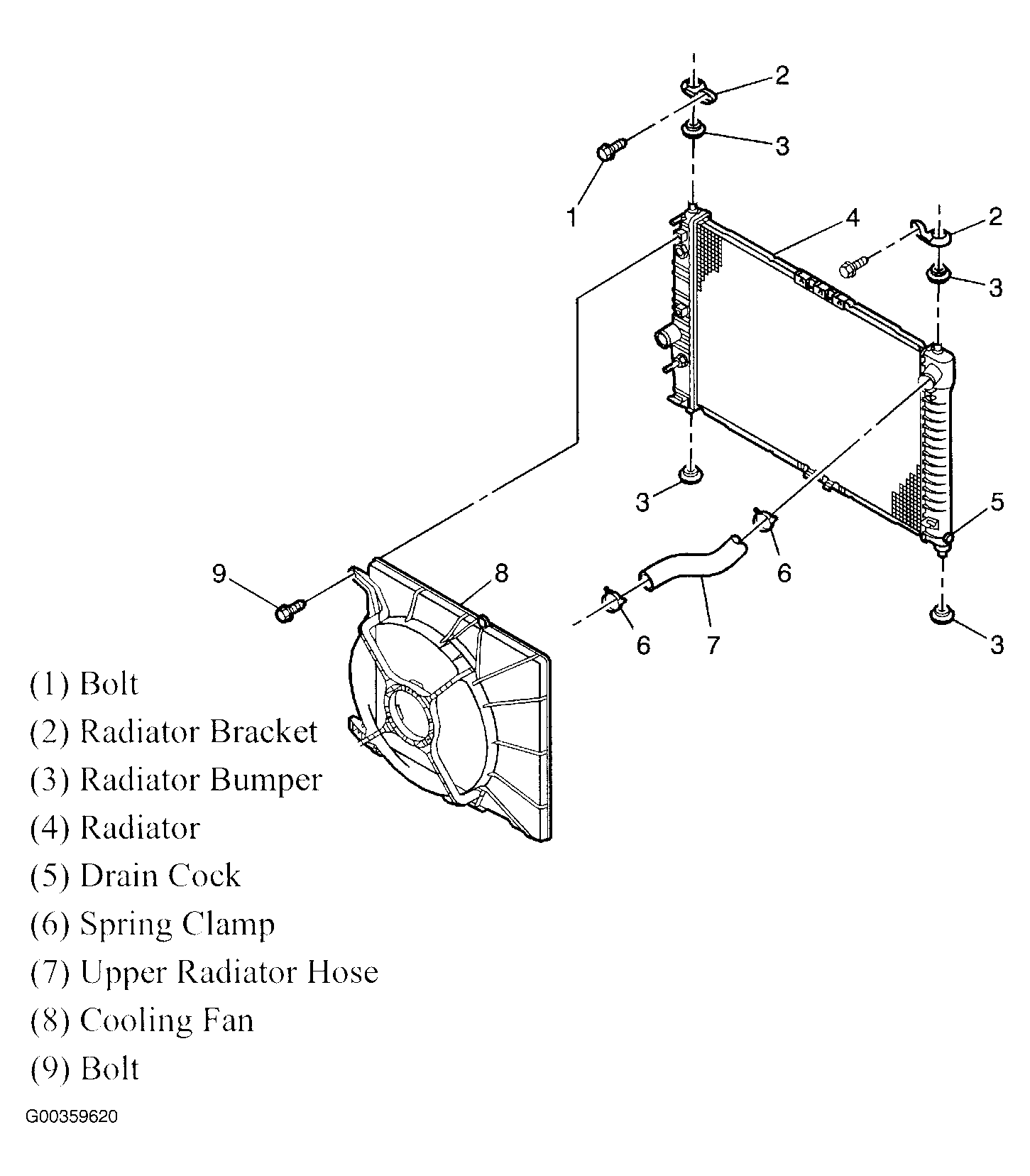 2
3
1
4
2
3
3
5
6
9
8
6
7
3

(1) Bolt
(2) Radiator Bracket
(3) Radiator Bumper
(4) Radiator
(5) Drain Cock
(6) Spring Clamp
(7) Upper Radiator Hose
(8) Cooling Fan
(9) Bolt

G00359620