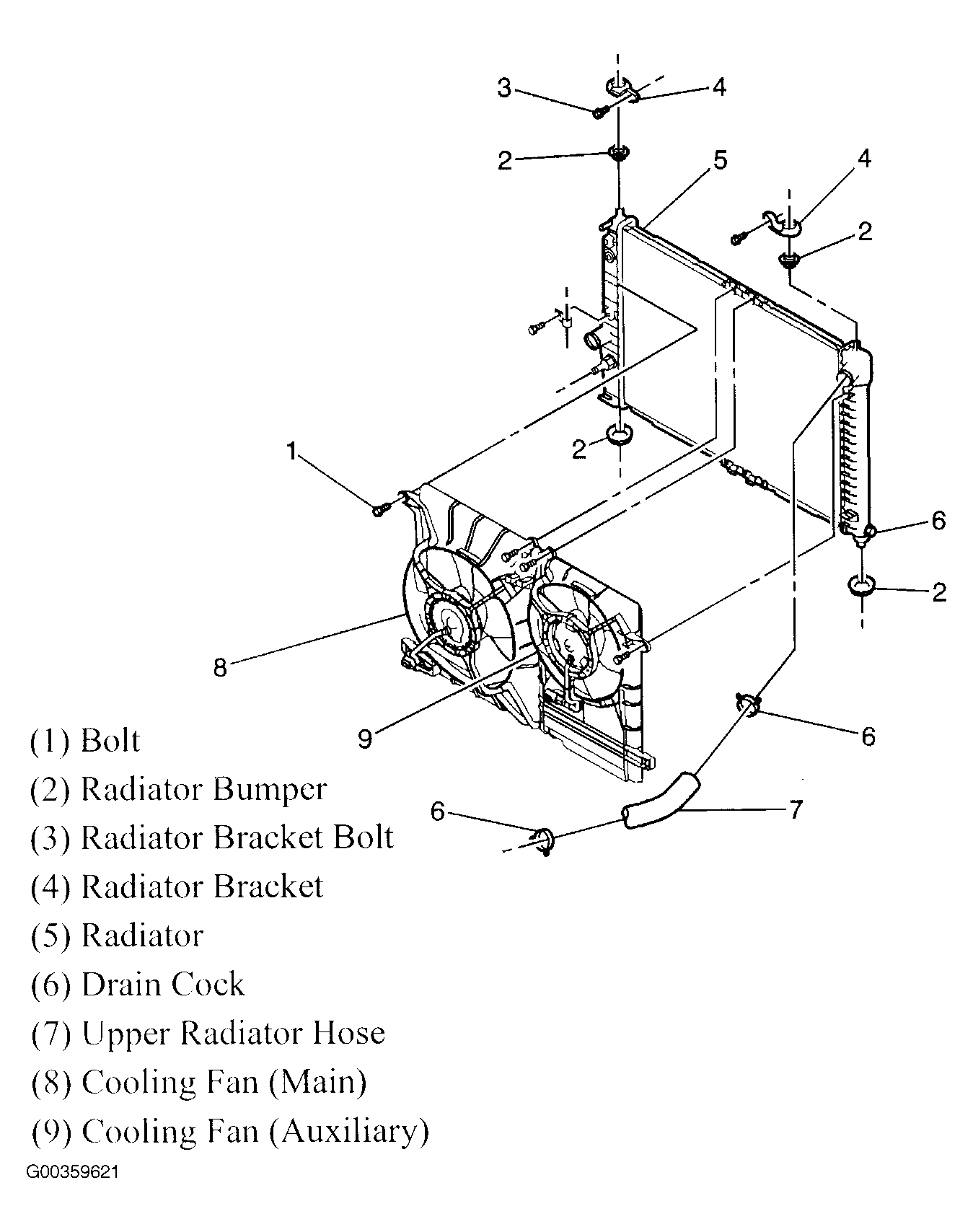 3
4
2
5
4
2
2
1
6
2
8
9
6
6
7

(1) Bolt
(2) Radiator Bumper
(3) Radiator Bracket Bolt
(4) Radiator Bracket
(5) Radiator
(6) Drain Cock
(7) Upper Radiator Hose
(8) Cooling Fan (Main)
(9) Cooling Fan (Auxiliary)

G00359621