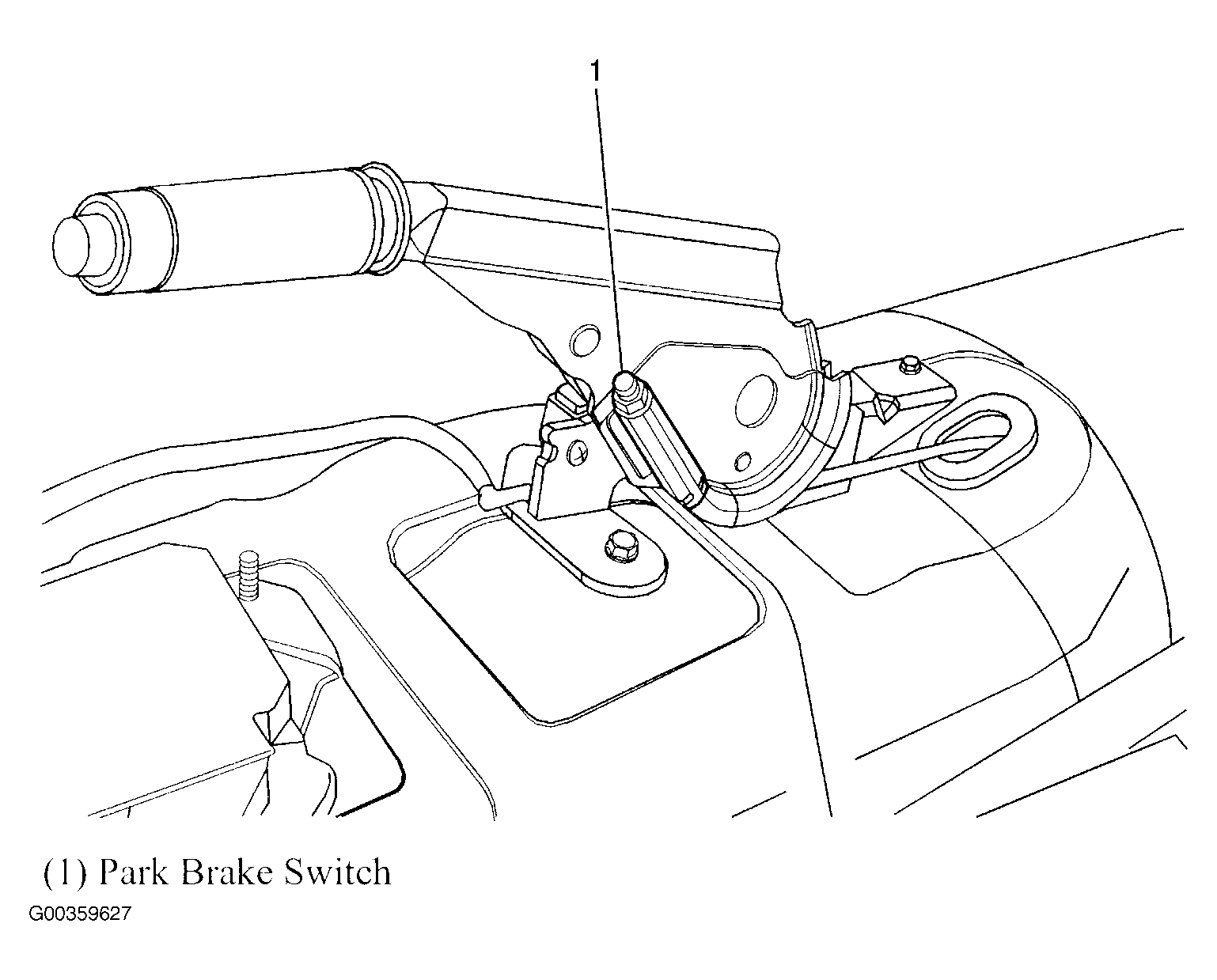 1

(1) Park Brake Switch

G00359627