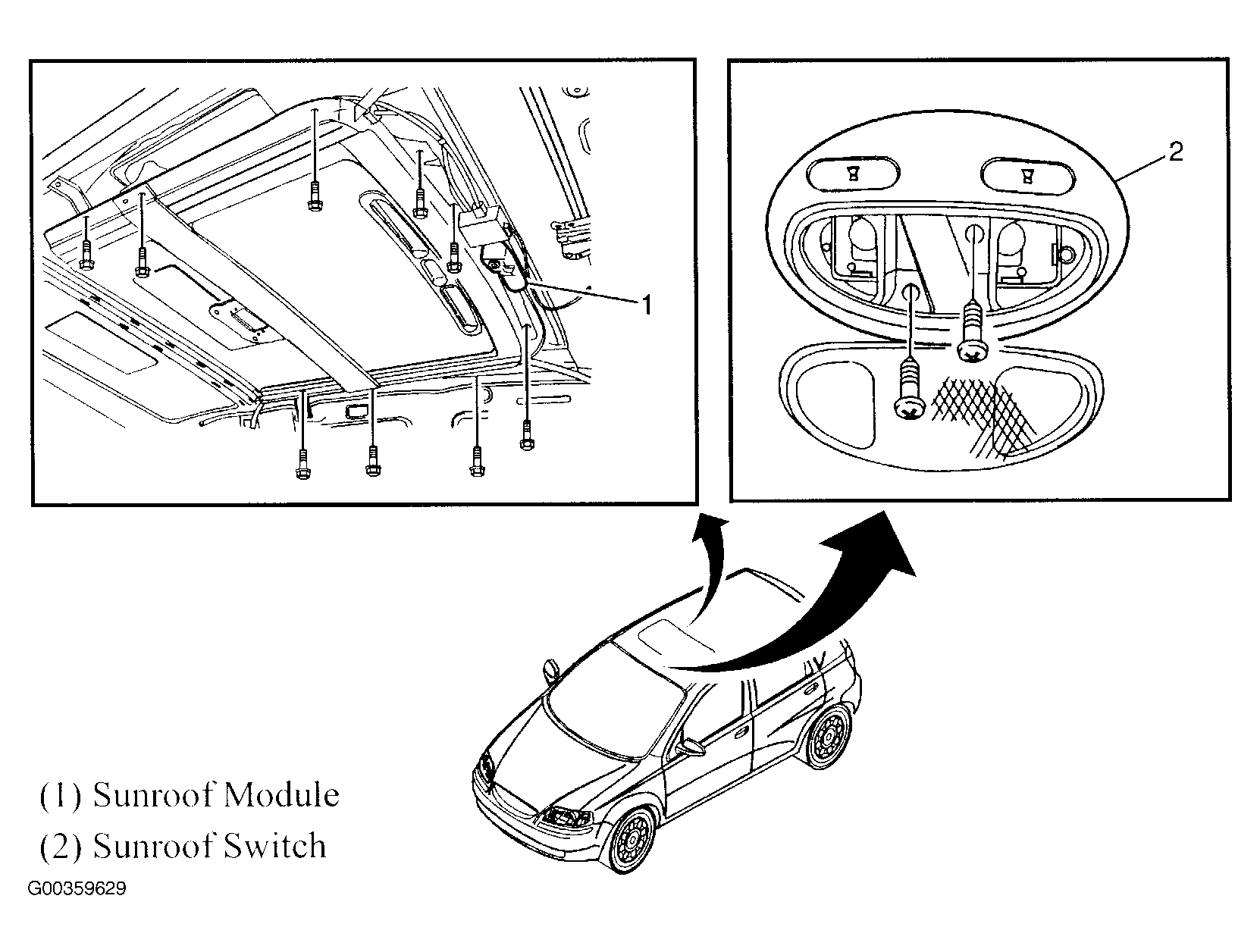 1

2

(1) Sunroof Module
(2) Sunroof Switch

G00359629