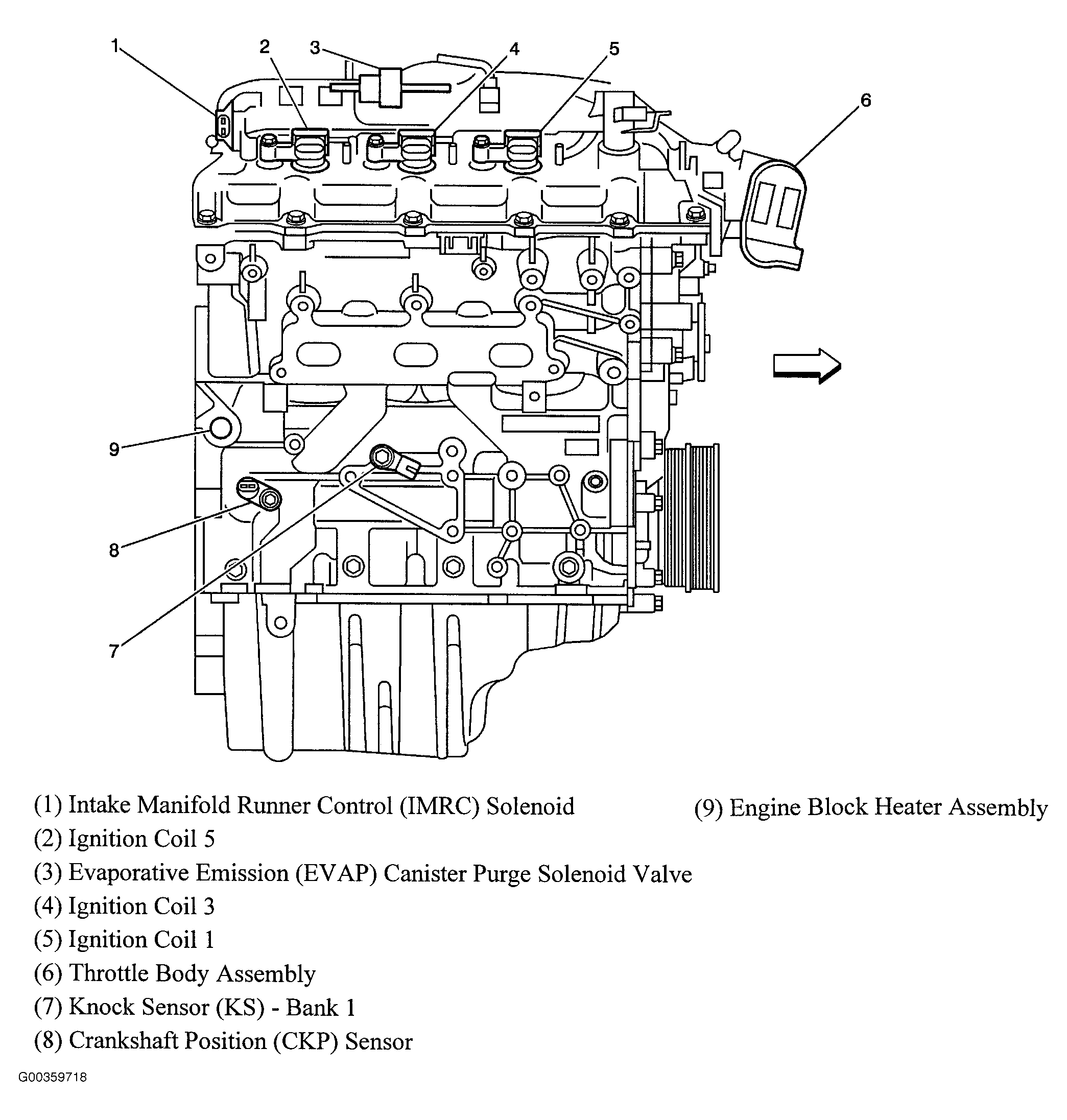 1
2
3
4
5
6
9
8
7

(1) Intake Manifold Runner Control (IMRC) Solenoid
(2) Ignition Coil 5
(3) Evaporative Emission (EVAP) Canister Purge Solenoid Valve
(4) Ignition Coil 3
(5) Ignition Coil 1
(6) Throttle Body Assembly
(7) Knock Sensor (KS) - Bank 1
(8) Crankshaft Position (CKP) Sensor

(9) Engine Block Heater Assembly

G00359718