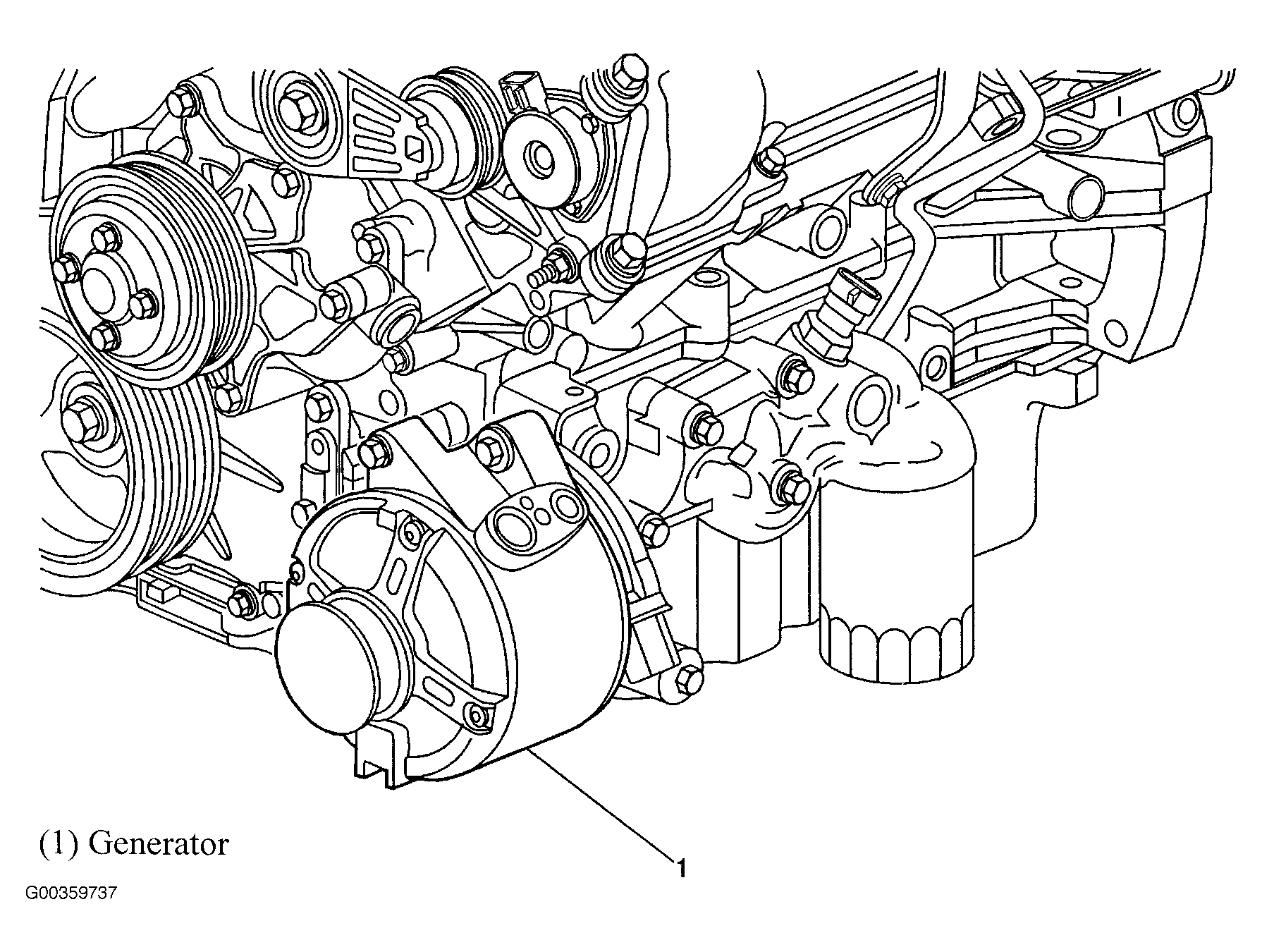 (1) Generator

1

G00359737