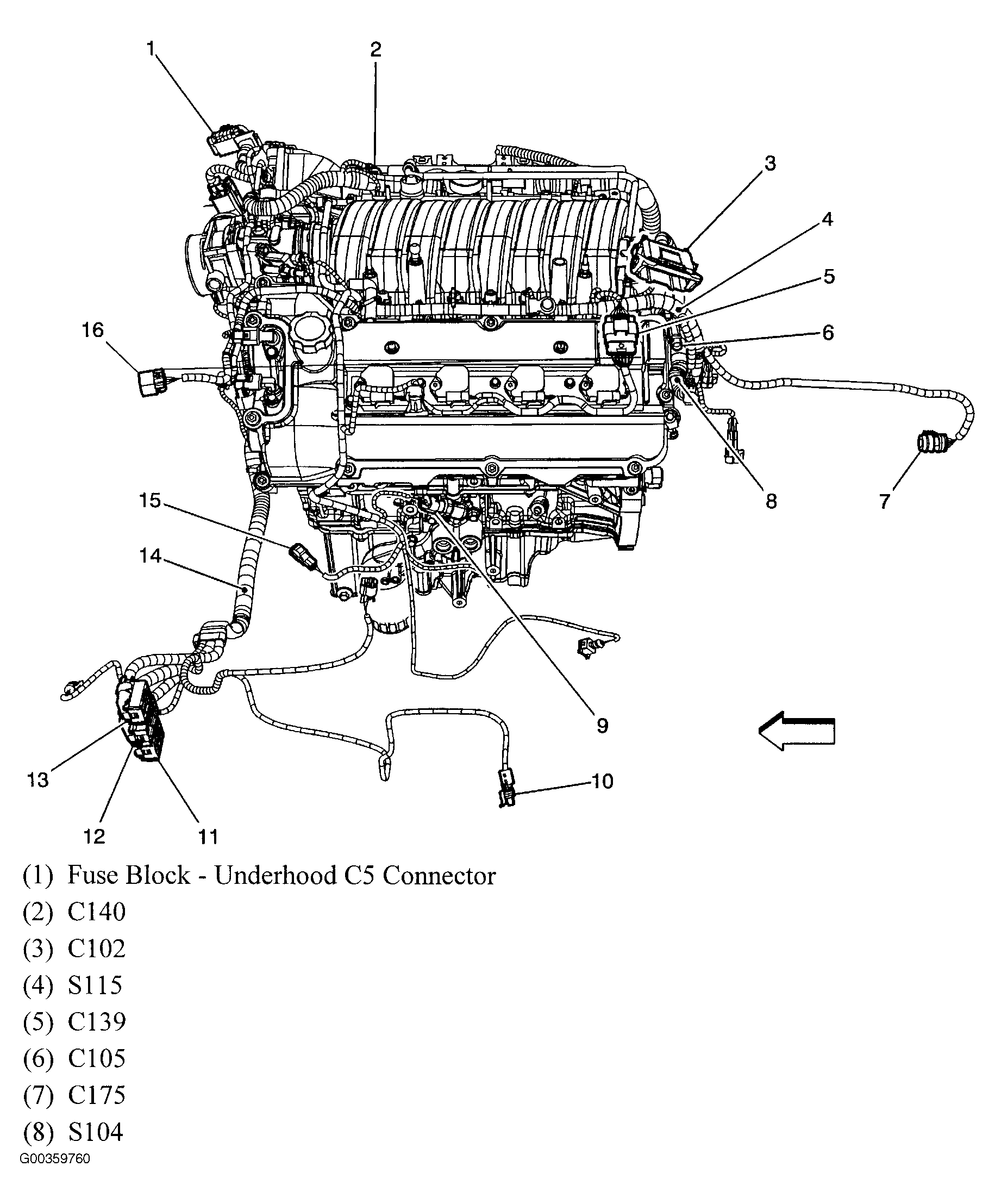 1
2
3
4
5
6
16
8
7
15
14
9
13
10
12
11

(1) Fuse Block - Underhood C5 Connector
(2) C140
(3) C102
(4) S115
(5) C139
(6) C105
(7) C175
(8) S104

G00359760