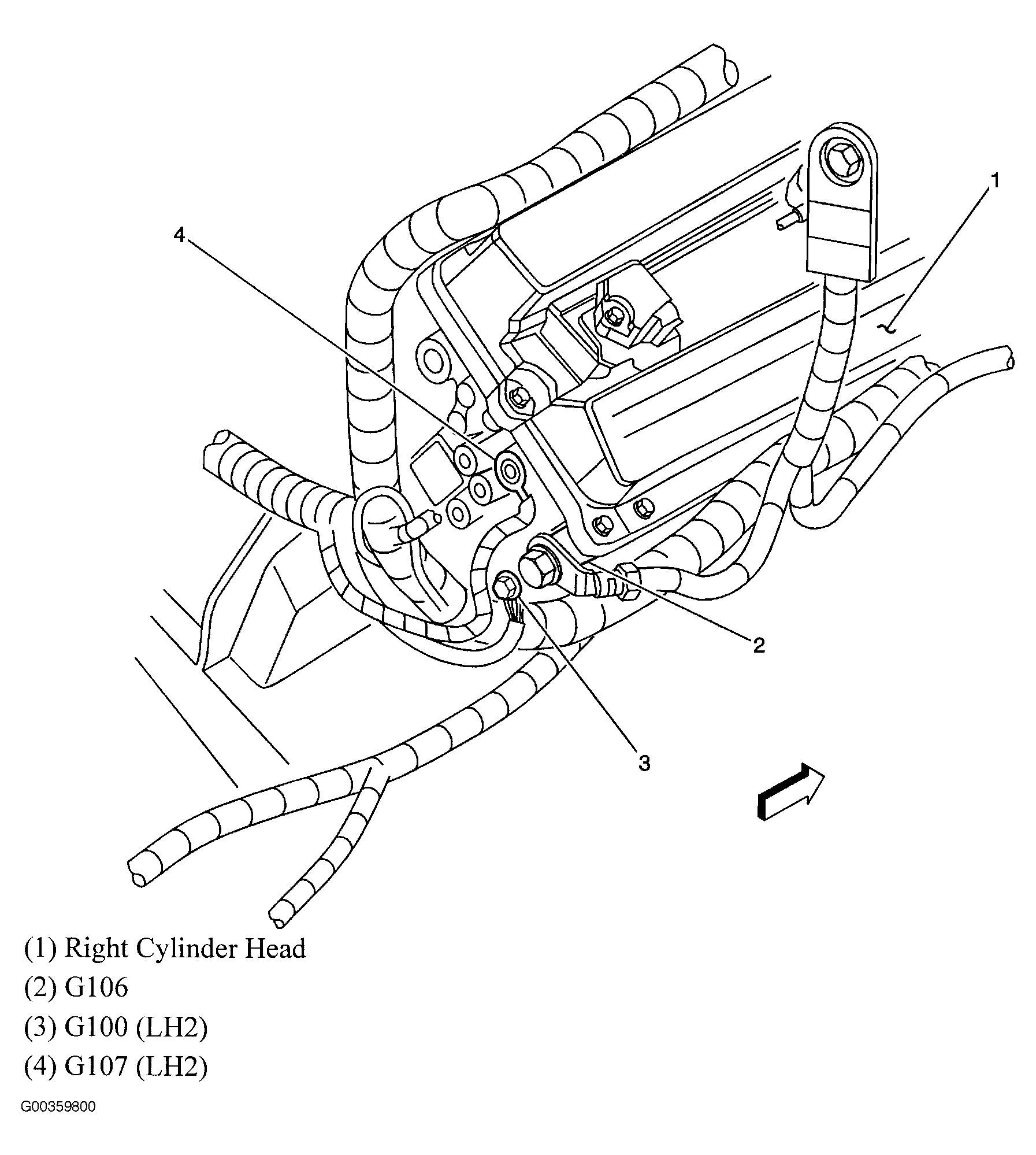 1

4

2

3

(1) Right Cylinder Head

(2) G106

(3) G100 (LH2)

(4) G107 (LH2)

G00359800