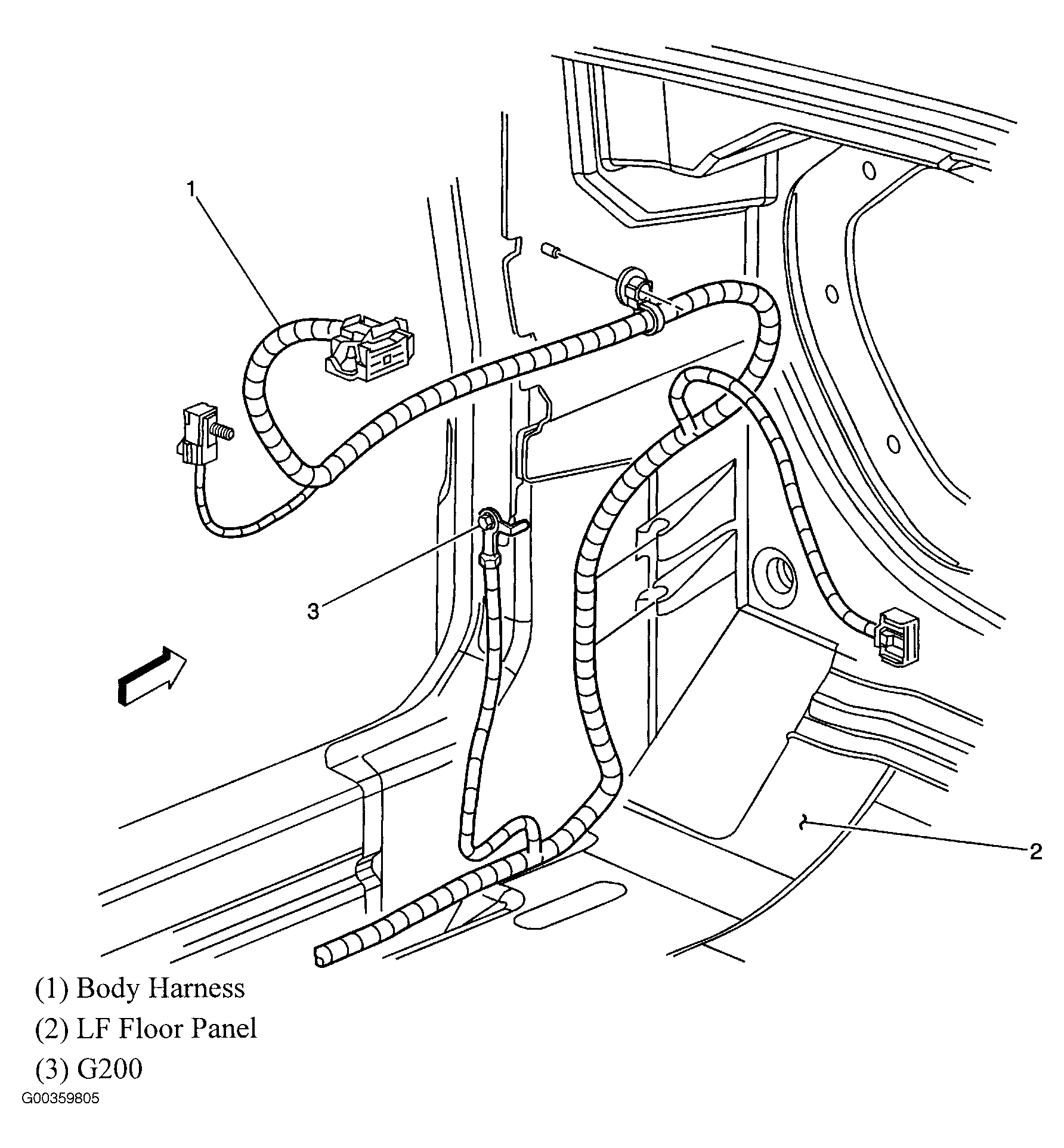 1

3

2

(1) Body Harness

(2) LF Floor Panel

(3) G200

G00359805