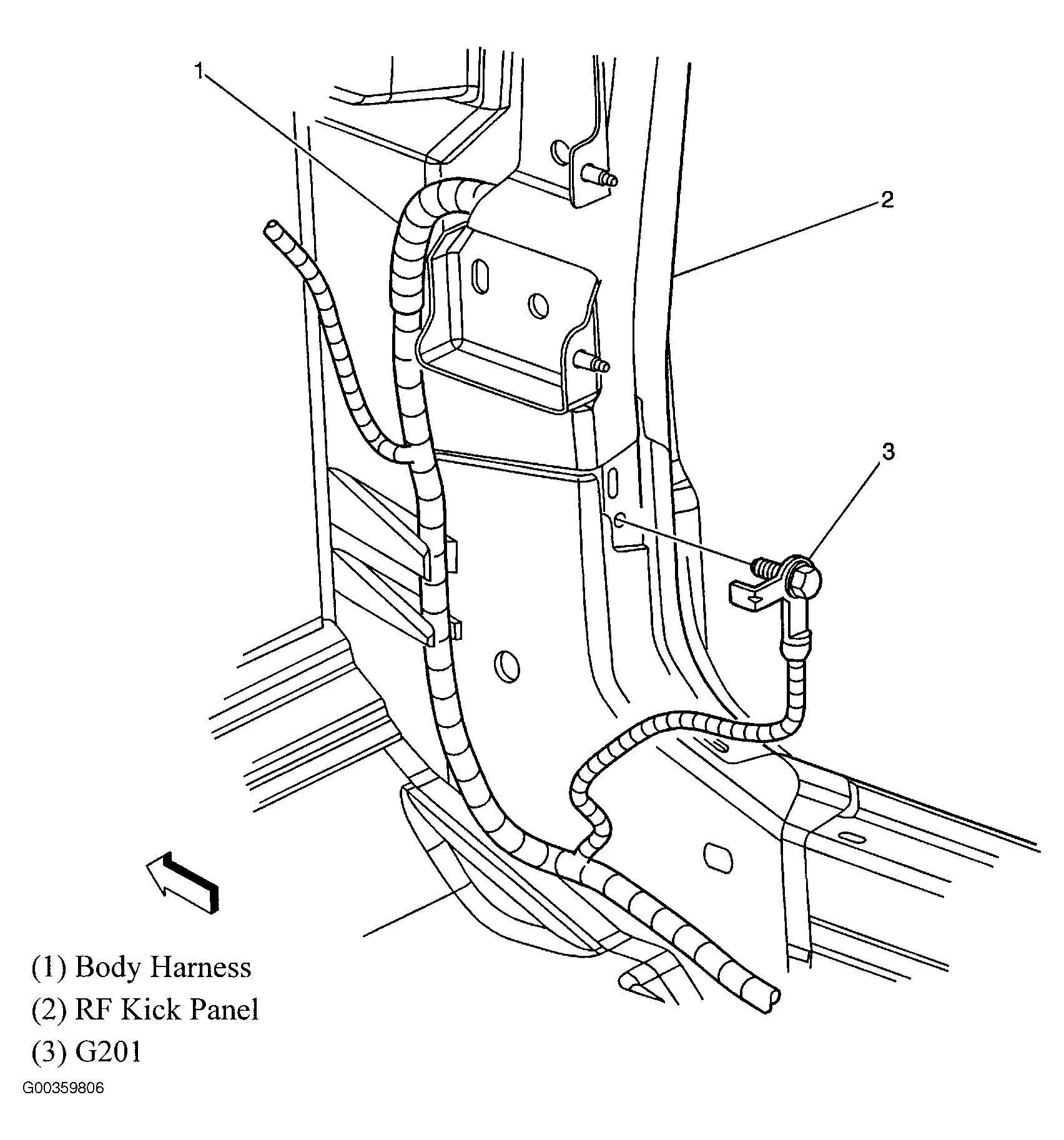 1

2

3

(1) Body Harness
(2) RF Kick Panel
(3) G201

G00359806