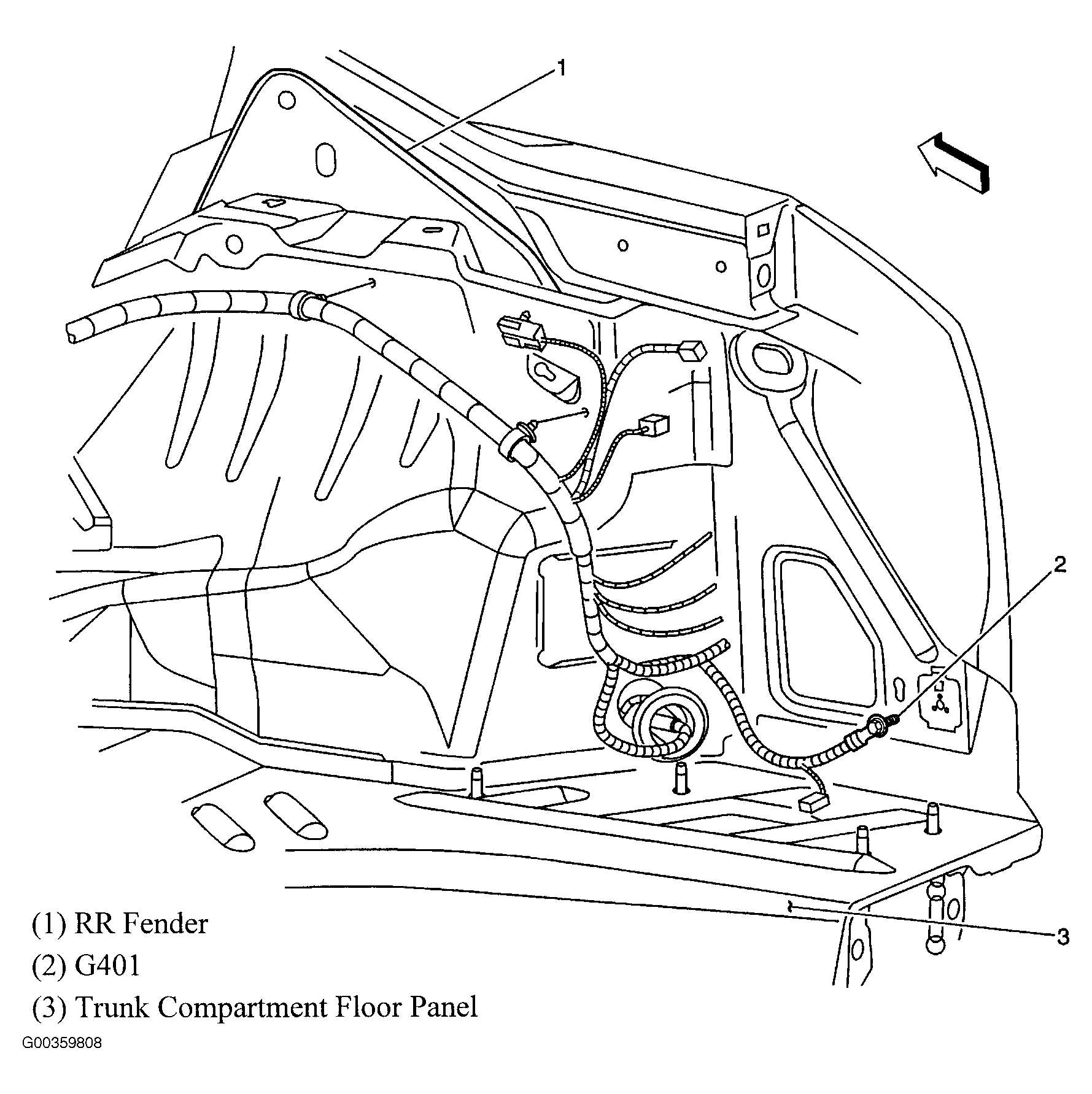 1

2

3

(1) RR Fender

(2) G401

(3) Trunk Compartment Floor Panel

G00359808