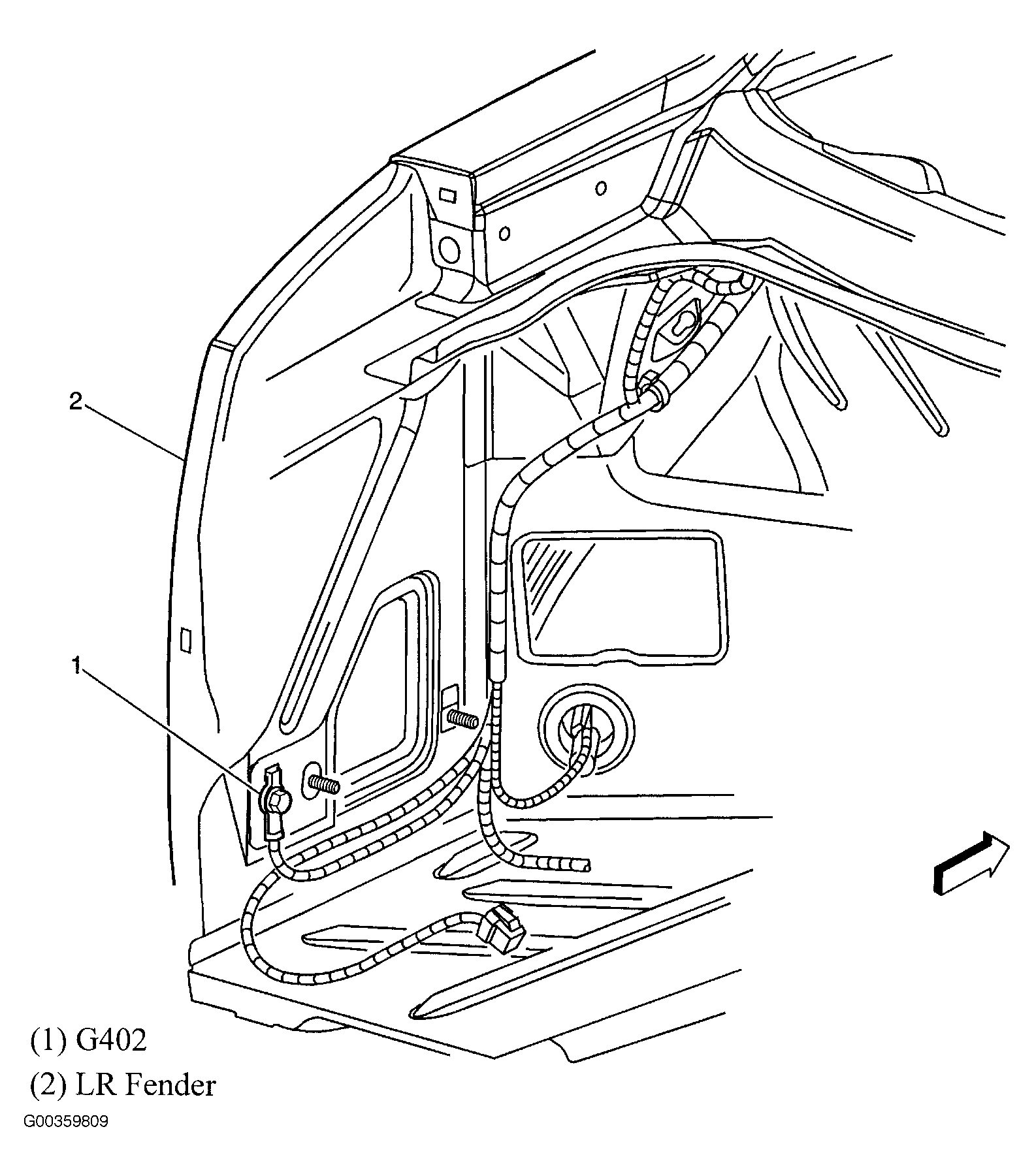 2

1

(1) G402
(2) LR Fender

G00359809