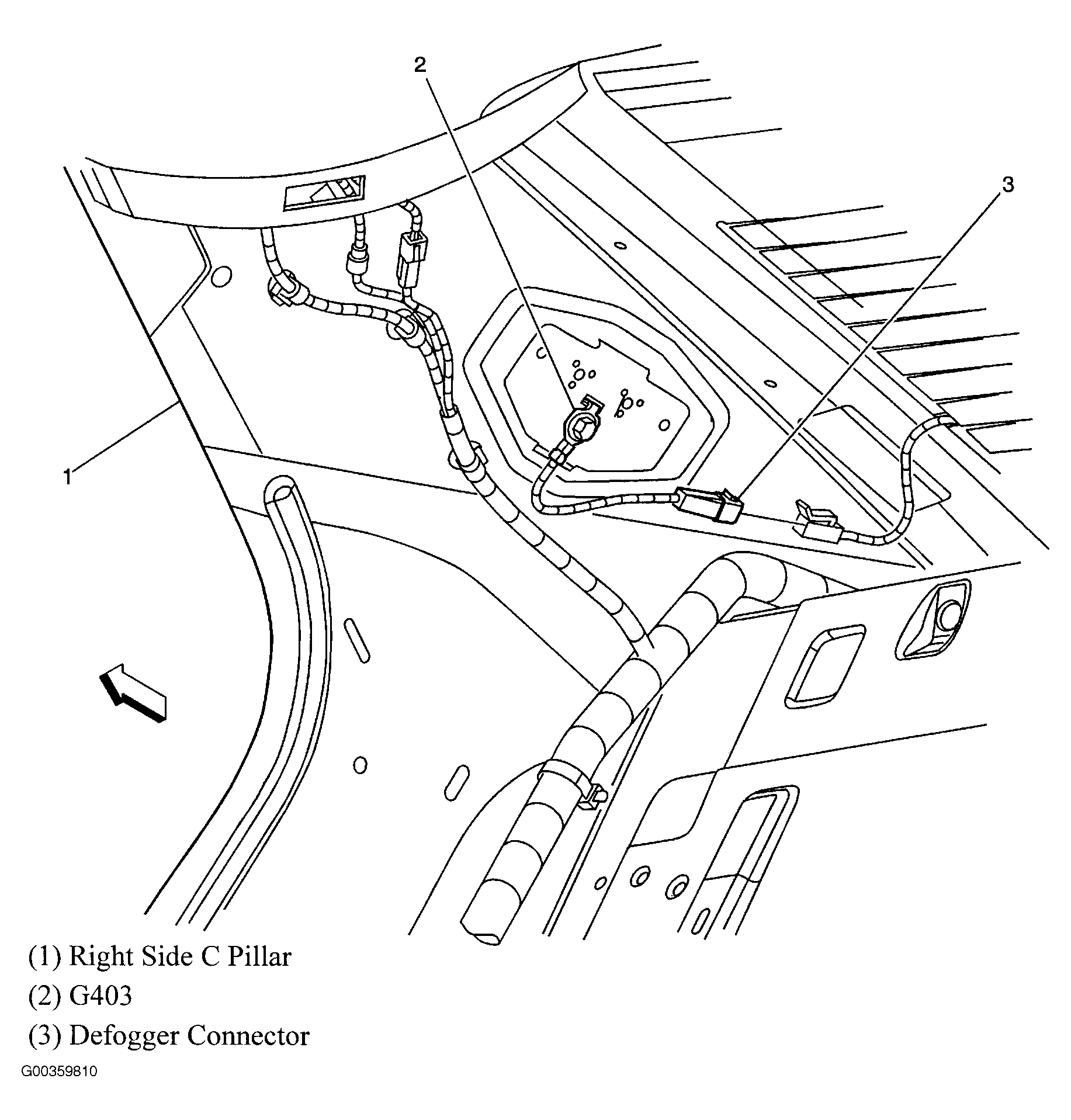 2

3

1

(1) Right Side C Pillar

(2) G403

(3) Defogger Connector

G00359810