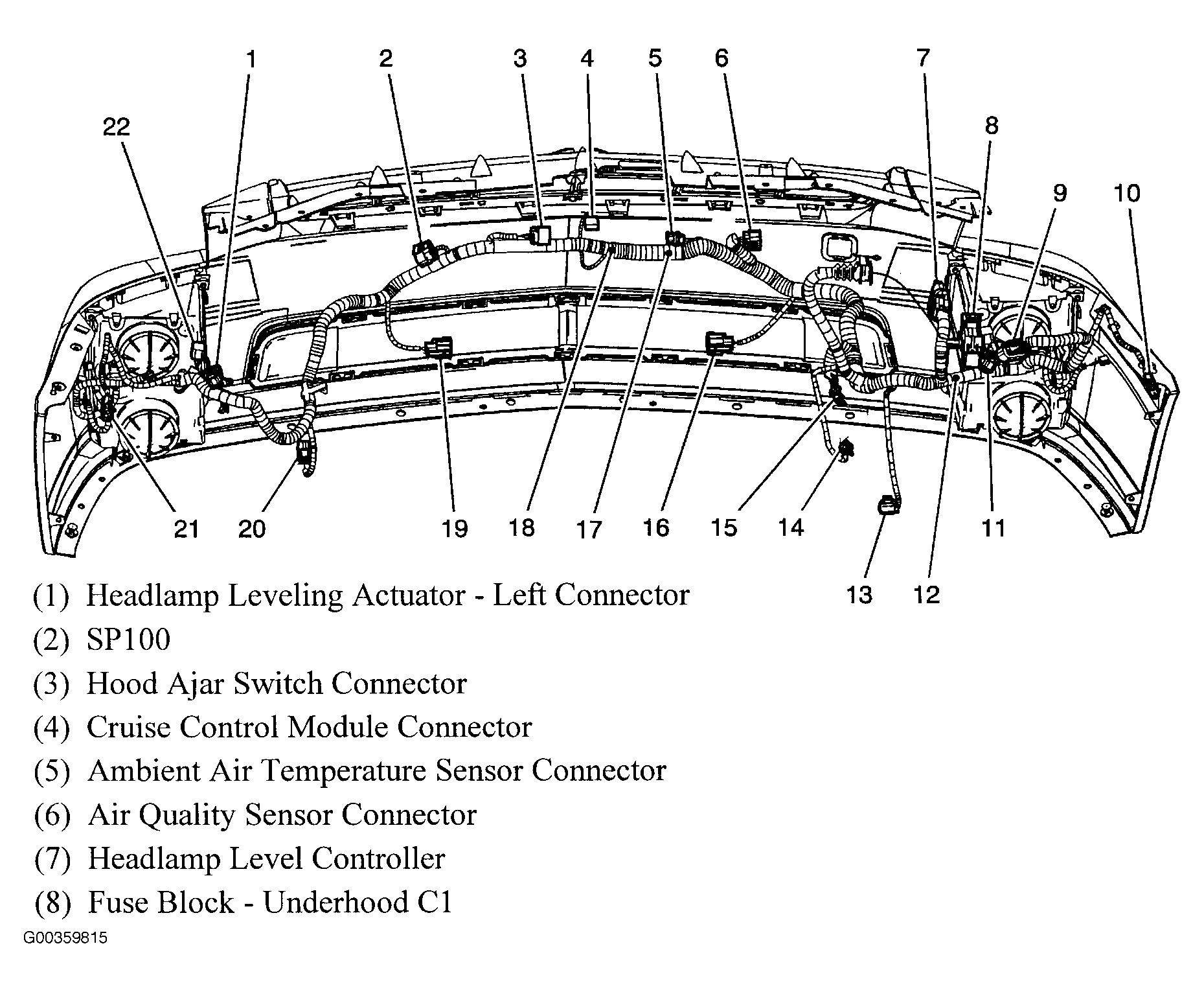 1 2 3 4 5 6 7

22

8

9 10

21 20 19 18 17 16 15 14 11

13 12

(1) Headlamp Leveling Actuator - Left Connector

(2) SP100

(3) Hood Ajar Switch Connector

(4) Cruise Control Module Connector

(5) Ambient Air Temperature Sensor Connector

(6) Air Quality Sensor Connector

(7) Headlamp Level Controller

(8) Fuse Block - Underhood C1

G00359815