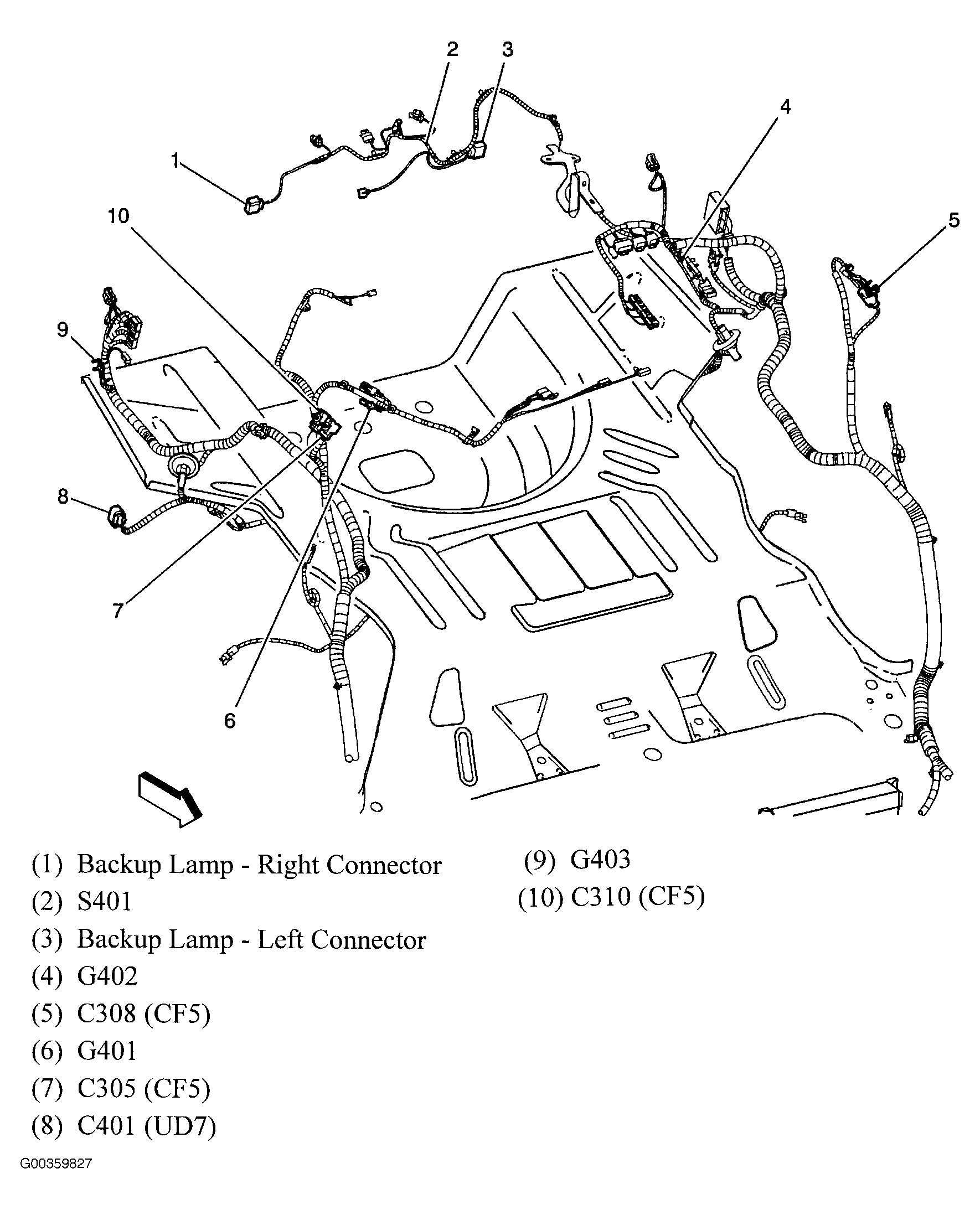 2
3
4
1
10
5
9
8
7
6

(1) Backup Lamp - Right Connector
(2) S401
(3) Backup Lamp - Left Connector
(4) G402
(5) C308 (CF5)
(6) G401
(7) C305 (CF5)
(8) C401 (UD7)

(9) G403
(10) C310 (CF5)

G00359827