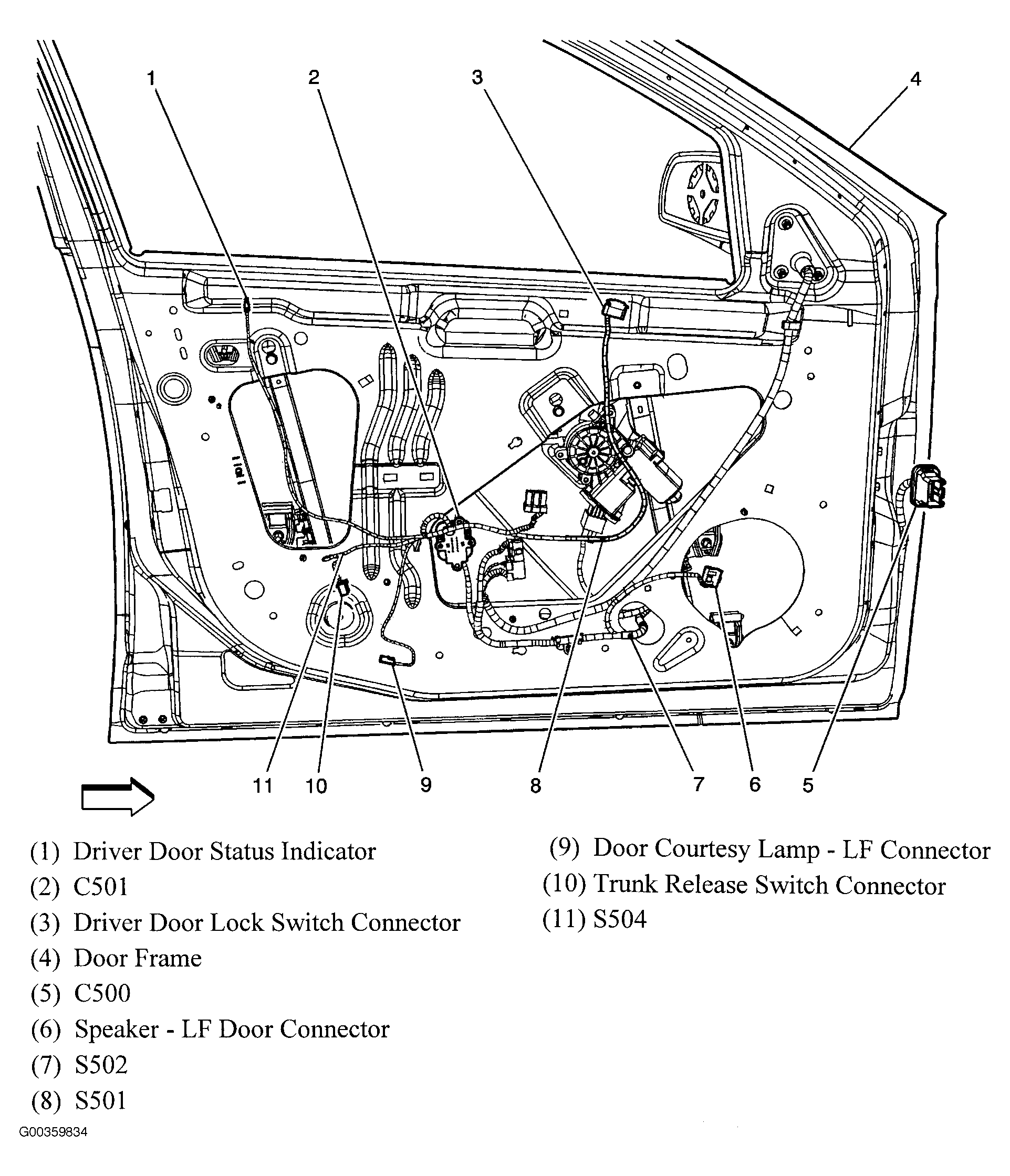 1 2 3 4

11 10 9 8 7 6 5

(1) Driver Door Status Indicator
(2) C501
(3) Driver Door Lock Switch Connector
(4) Door Frame
(5) C500
(6) Speaker - LF Door Connector
(7) S502
(8) S501

(9) Door Courtesy Lamp - LF Connector
(10) Trunk Release Switch Connector
(11) S504

G00359834