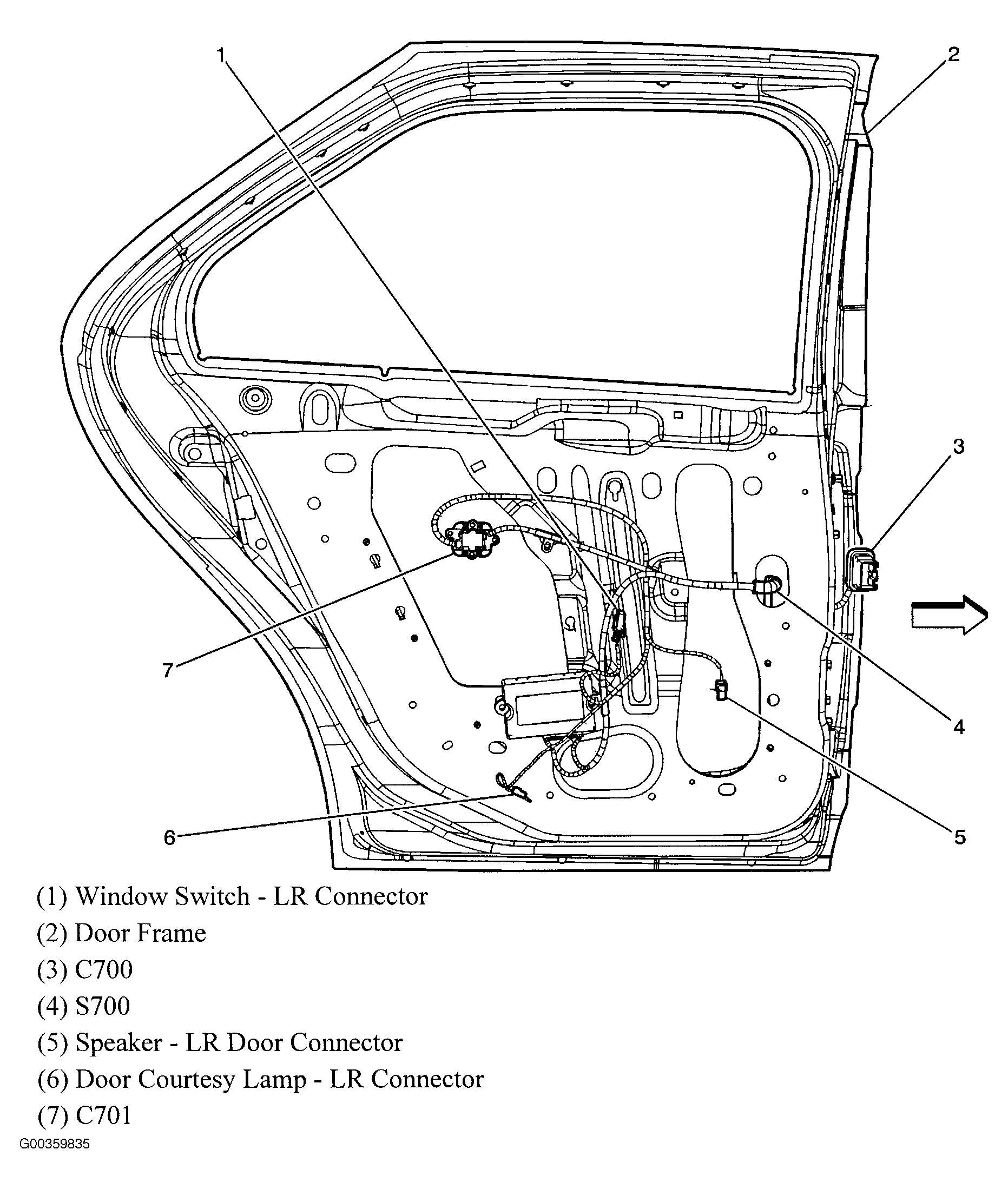 1
2
3
7
4
6
5

(1) Window Switch - LR Connector
(2) Door Frame
(3) C700
(4) S700
(5) Speaker - LR Door Connector
(6) Door Courtesy Lamp - LR Connector
(7) C701

G00359835