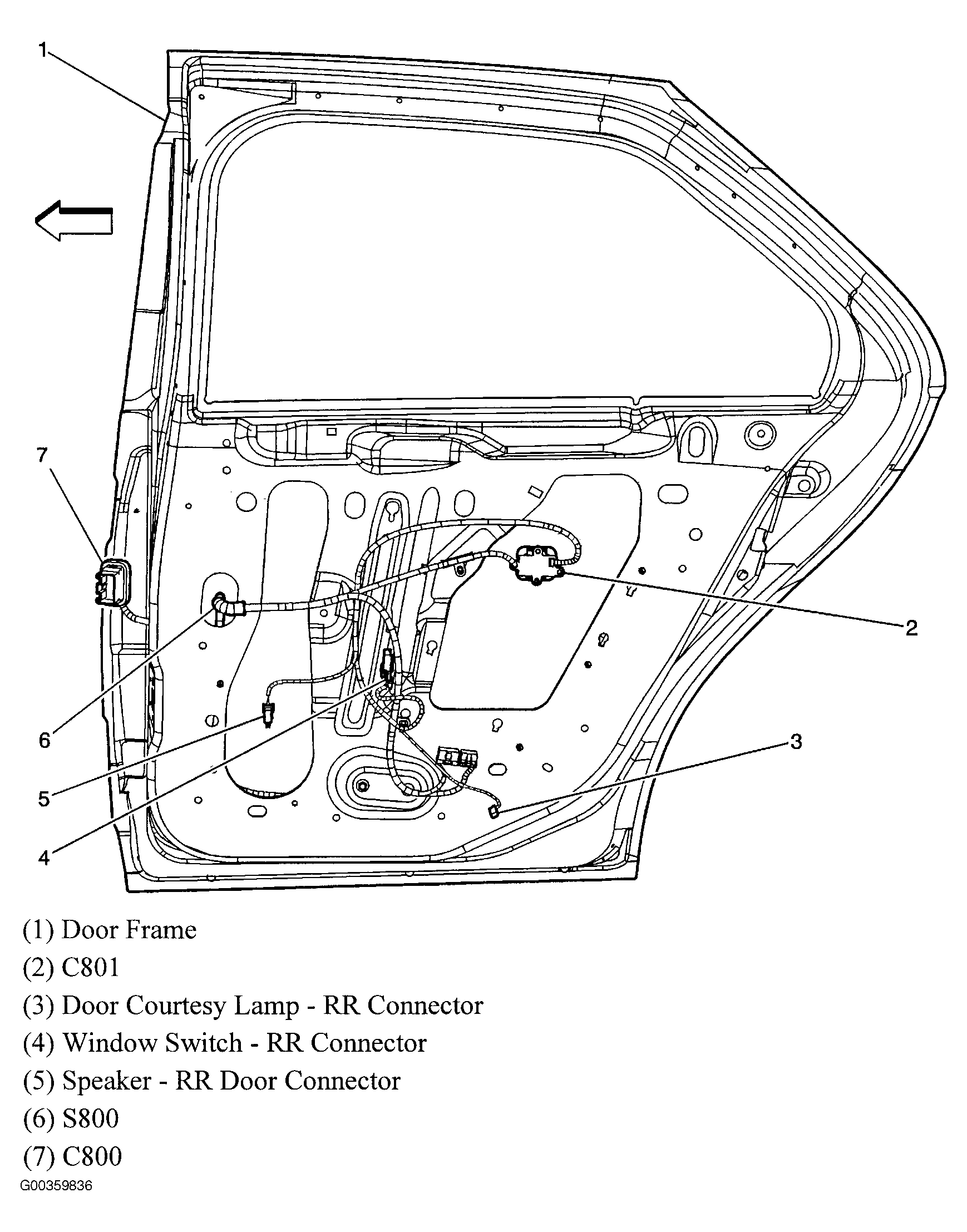 1
7
2
6
3
5
4

(1) Door Frame
(2) C801
(3) Door Courtesy Lamp - RR Connector
(4) Window Switch - RR Connector
(5) Speaker - RR Door Connector
(6) S800
(7) C800
G00359836