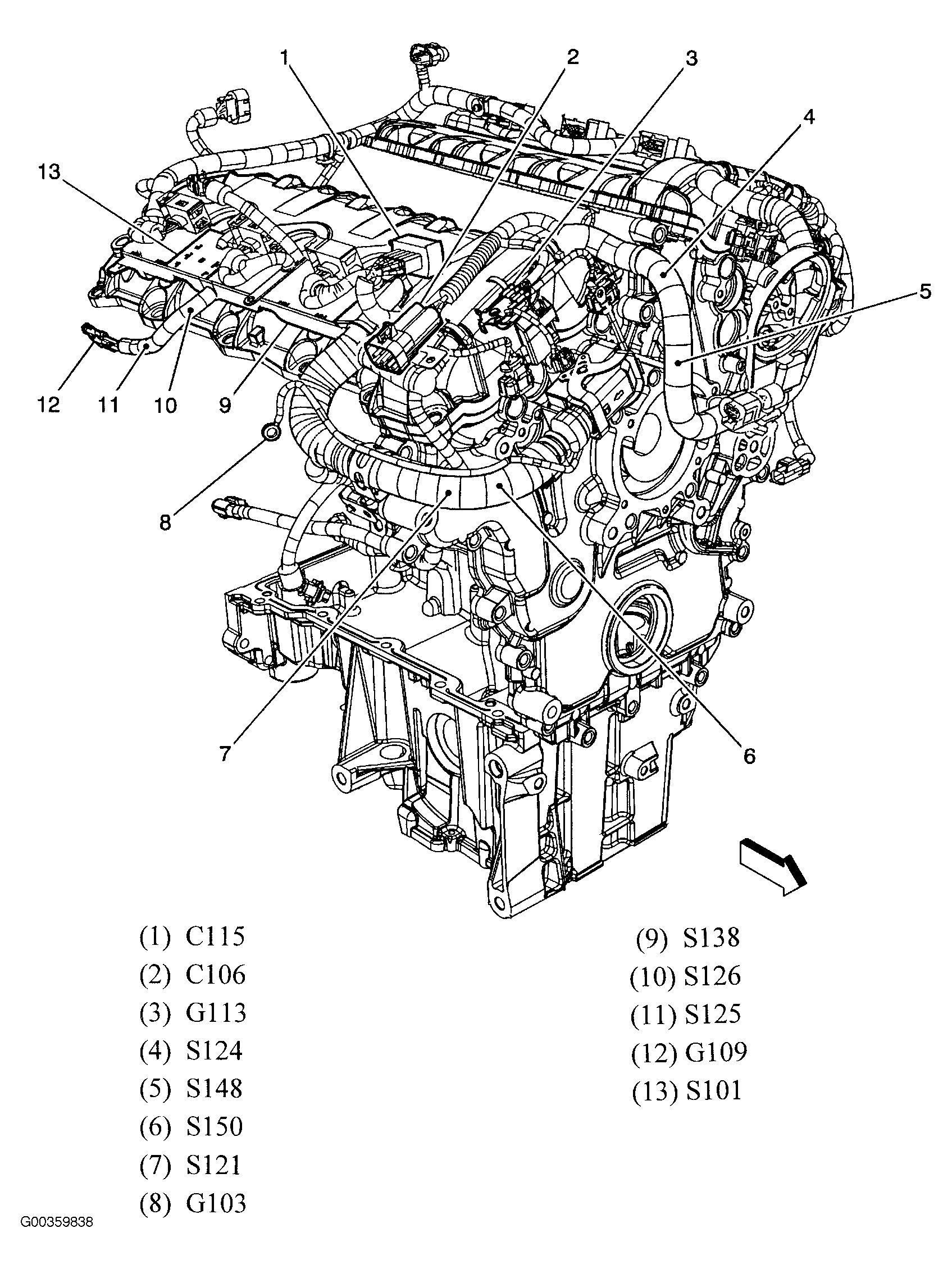 1
2
3
4
13
5
12
11
10
9
8
7
6

(1) C115
(2) C106
(3) G113
(4) S124
(5) S148
(6) S150
(7) S121
(8) G103

(9) S138
(10) S126
(11) S125
(12) G109
(13) S101

G00359838