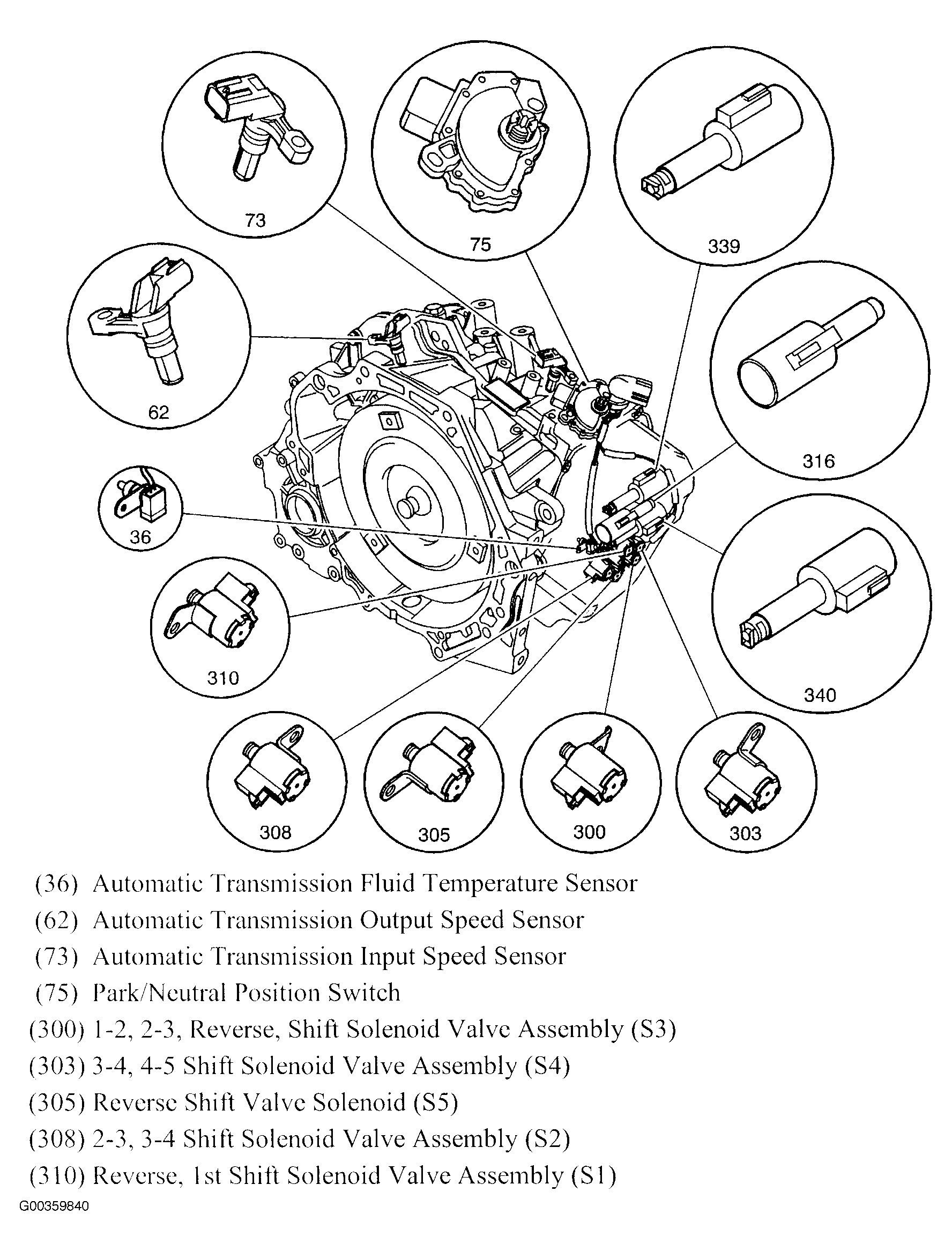 73

75

339

62

316

36

310

340

308

305

300

303

(36) Automatic Transmission Fluid Temperature Sensor
(62) Automatic Transmission Output Speed Sensor
(73) Automatic Transmission Input Speed Sensor
(75) Park/Neutral Position Switch
(300) 1-2, 2-3, Reverse, Shift Solenoid Valve Assembly (S3)
(303) 3-4, 4-5 Shift Solenoid Valve Assembly (S4)
(305) Reverse Shift Valve Solenoid (S5)
(308) 2-3, 3-4 Shift Solenoid Valve Assembly (S2)
(310) Reverse, 1st Shift Solenoid Valve Assembly (S1)

G00359840