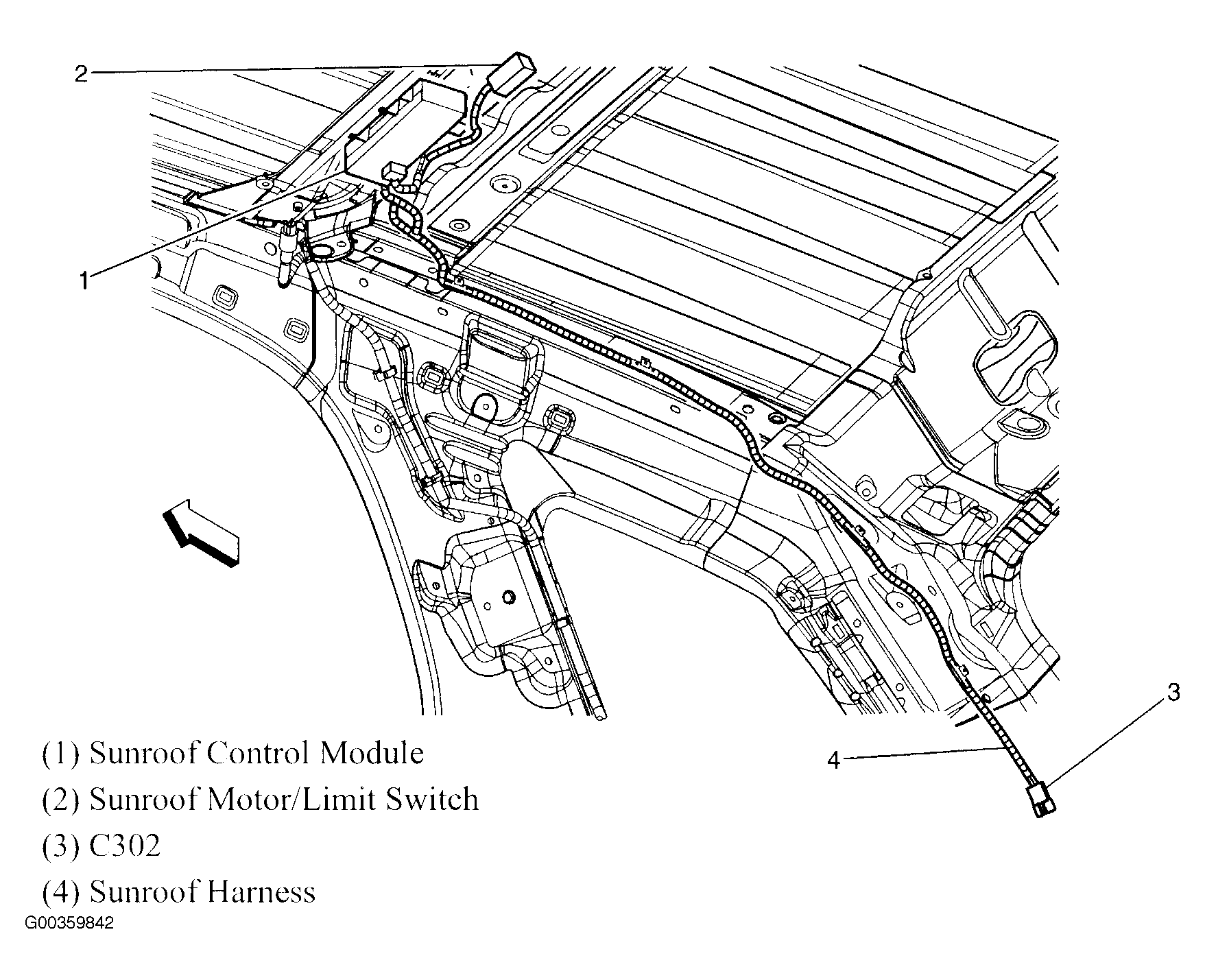 2

1

3

4

(1) Sunroof Control Module

(2) Sunroof Motor/Limit Switch

(3) C302

(4) Sunroof Harness

G00359842