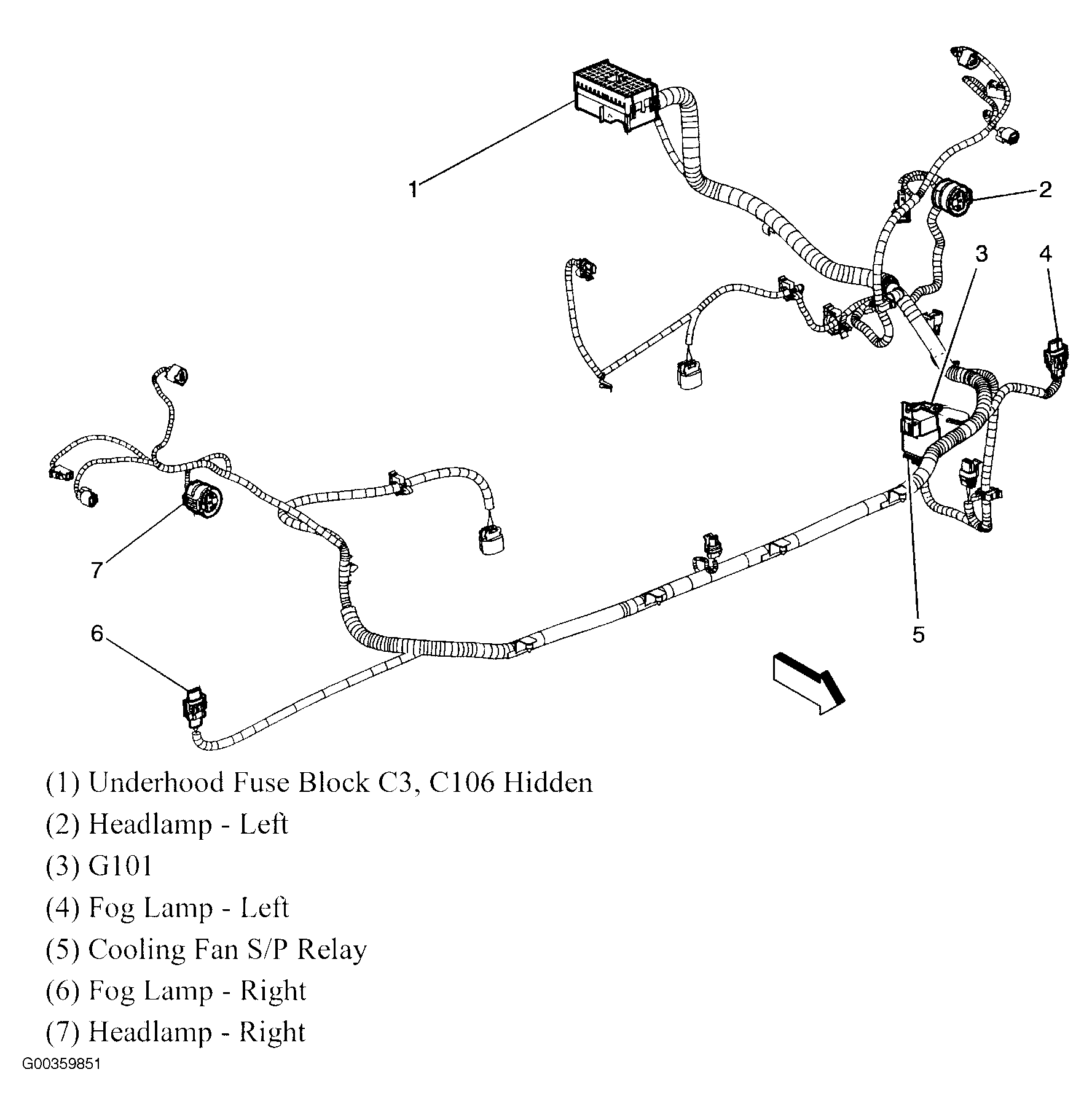 1

2

3

4

7

6

5

(1) Underhood Fuse Block C3, C106 Hidden

(2) Headlamp - Left

(3) G101

(4) Fog Lamp - Left

(5) Cooling Fan S/P Relay

(6) Fog Lamp - Right

(7) Headlamp - Right

G00359851