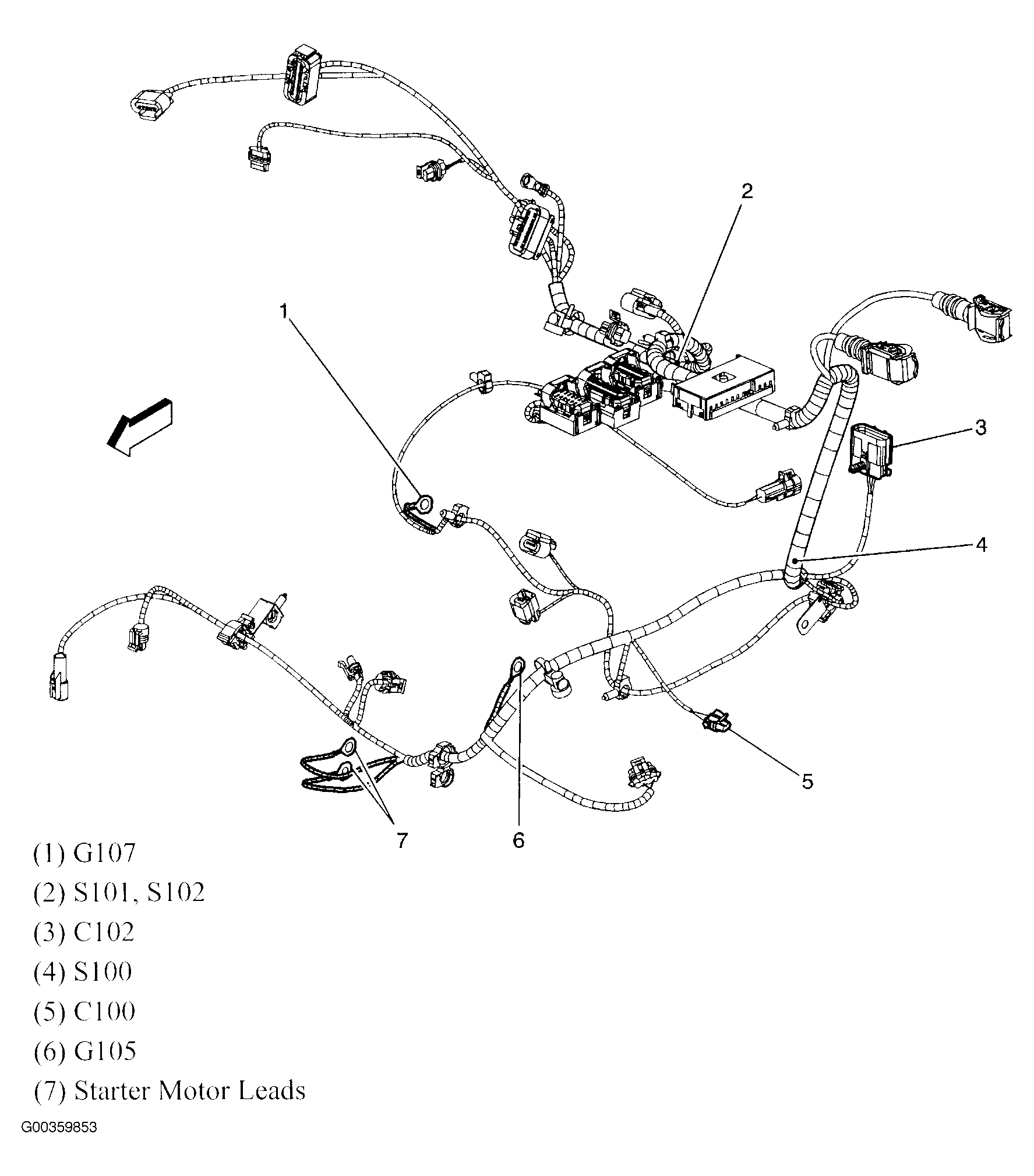 2

1

3

4

5

7

6

(1) G107
(2) S101, S102
(3) C102
(4) S100
(5) C100
(6) G105
(7) Starter Motor Leads

G00359853