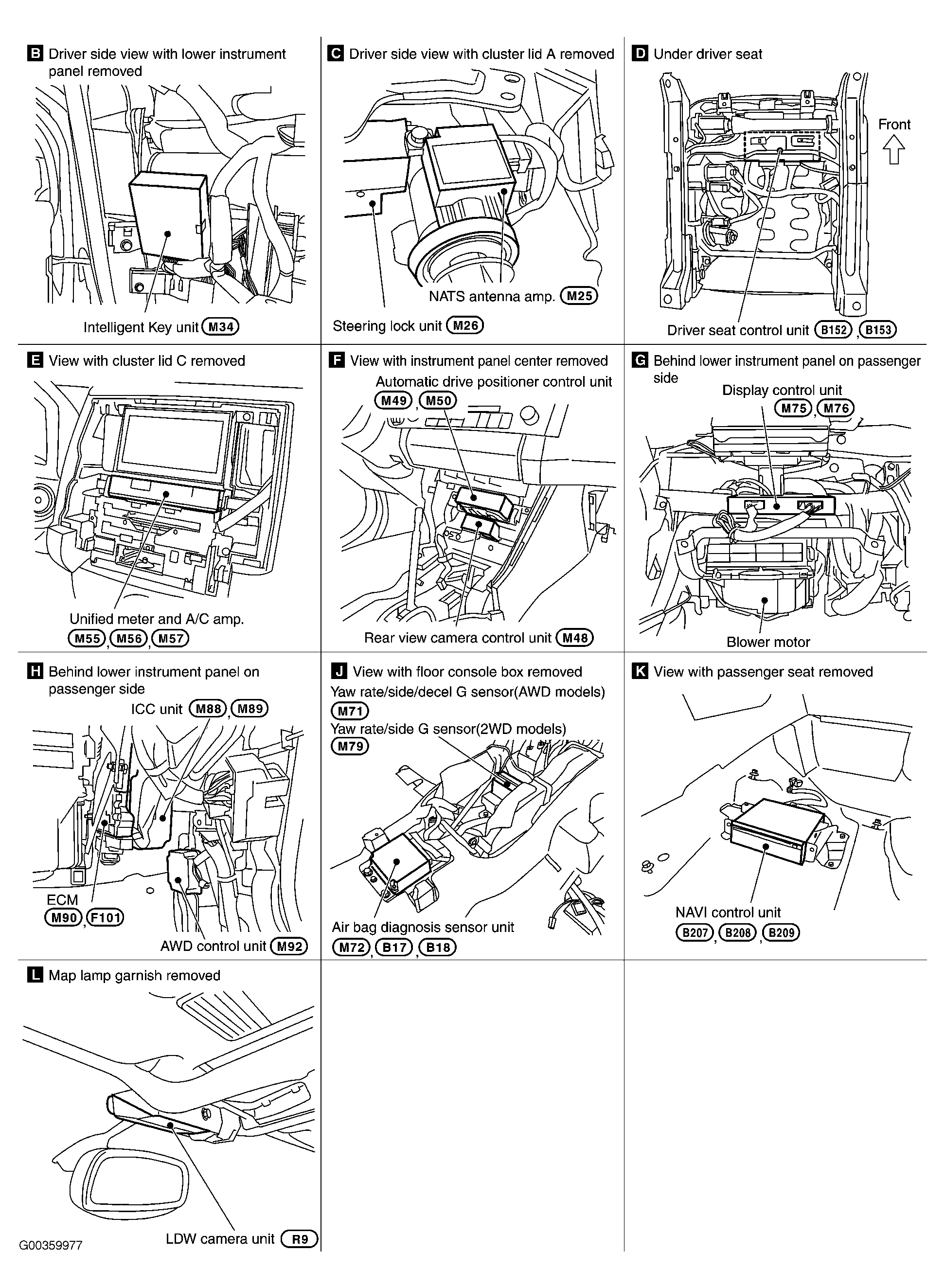 B Driver side view with lower instrument panel removed

Intelligent Key unit M34

C Driver side view with cluster lid A removed

NATS antenna amp. M25

Steering lock unit M26

D Under driver seat

Front

Driver seat control unit B152, B153

E View with cluster lid C removed

Unified meter and A/C amp. M55, M56, M57

F View with instrument panel center removed

Automatic drive positioner control unit M49, M50

Rear view camera control unit M48

G Behind lower instrument panel on passenger side

Display control unit M75, M76

Blower motor

H Behind lower instrument panel on passenger side

ICC unit M88, M89

ECM M90, F101

AWD control unit M92

J View with floor console box removed

Yaw rate/side/decel G sensor(AWD models) M71

Yaw rate/side G sensor(2WD models) M79

Air bag diagnosis sensor unit M72, B17, B18

K View with passenger seat removed

NAVI control unit B207, B208, B209

L Map lamp garnish removed

LDW camera unit R9

G00359977