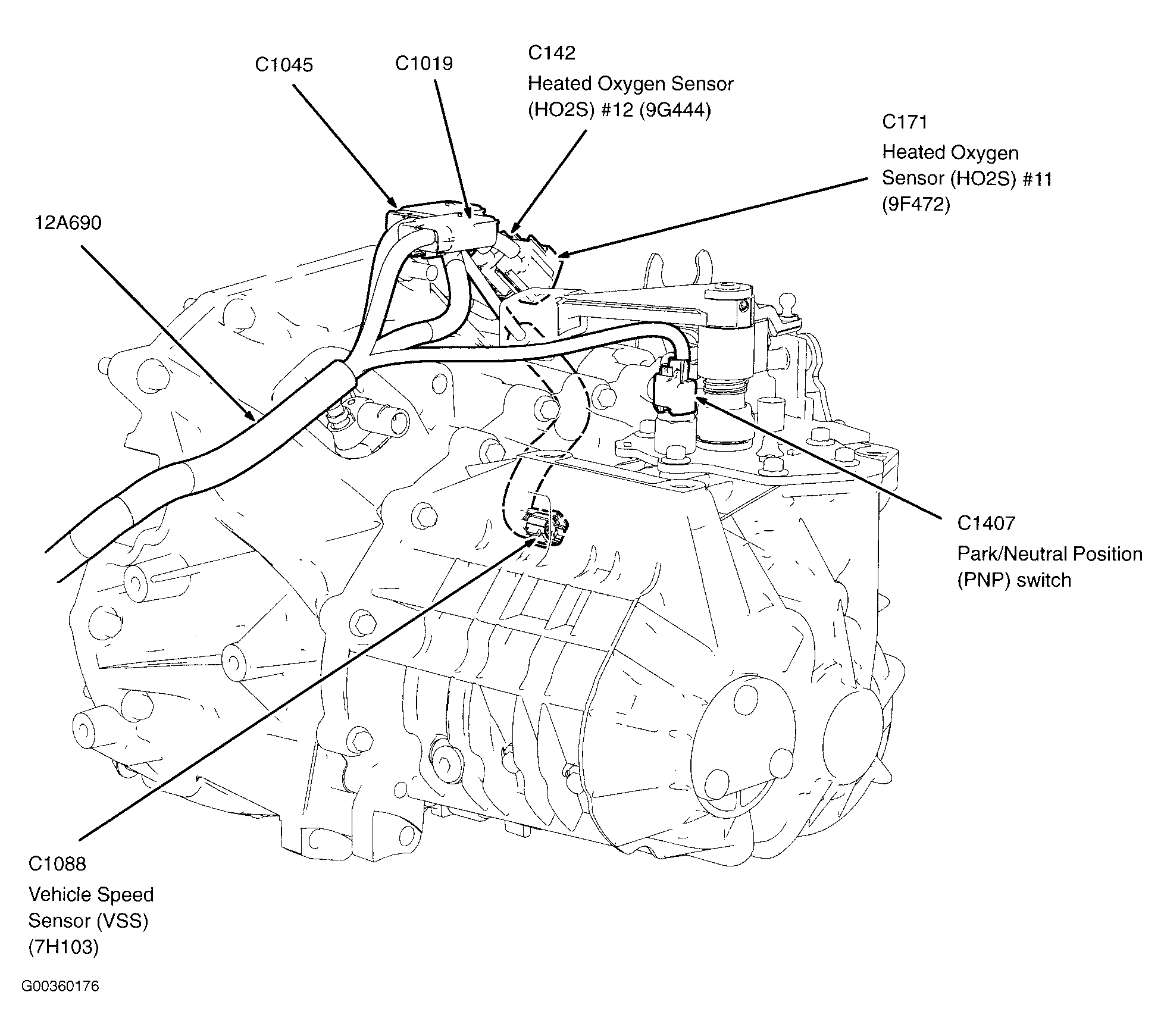 C1045

C1019

C142
Heated Oxygen Sensor (HO2S) #12 (9G444)

C171
Heated Oxygen Sensor (HO2S) #11 (9F472)

12A690

C1407
Park/Neutral Position (PNP) switch

C1088
Vehicle Speed Sensor (VSS) (7H103)

G00360176