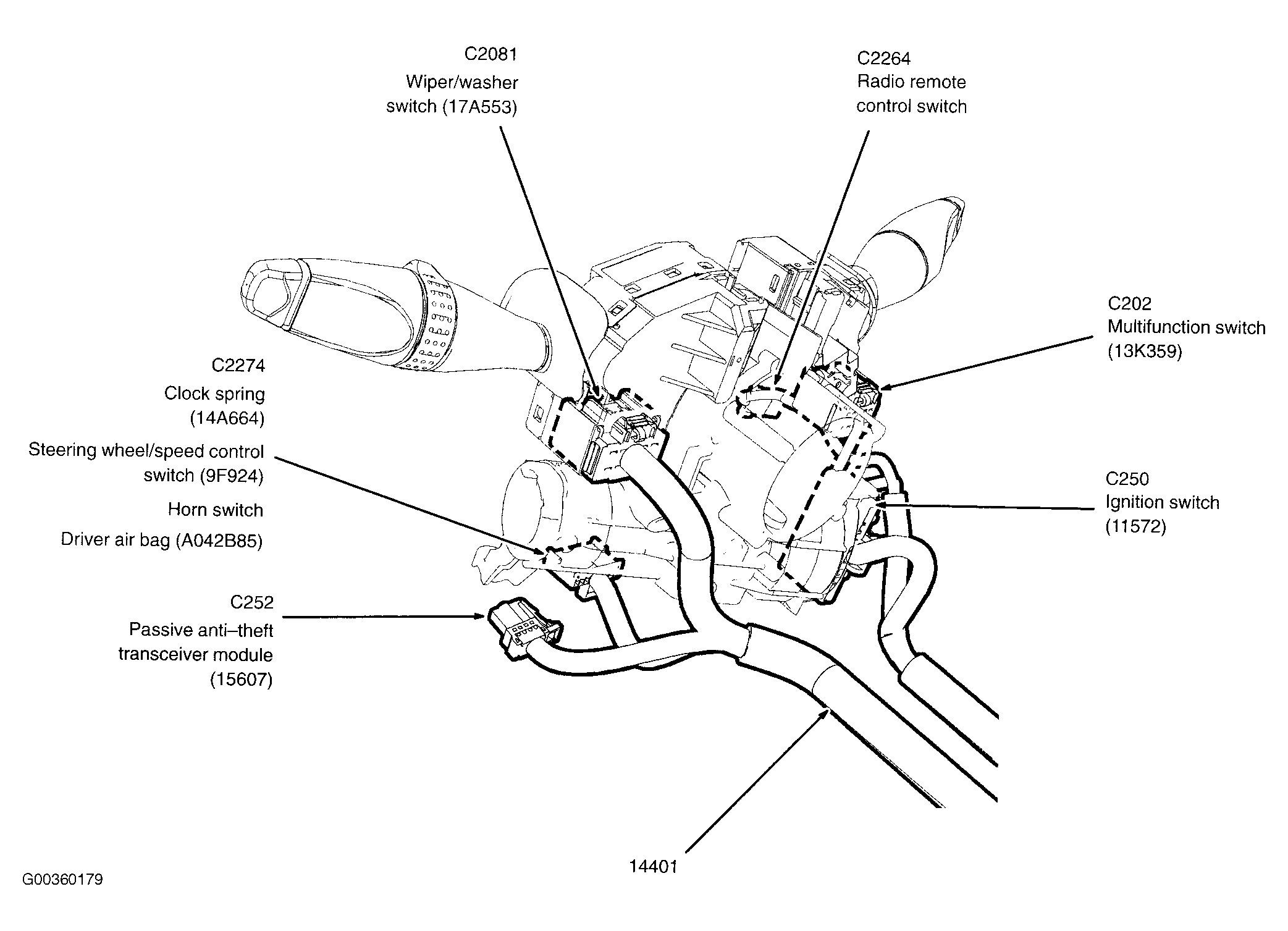 C2081
Wiper/washer
switch (17A553)

C2264
Radio remote
control switch

C202
Multifunction switch
(13K359)

C2274
Clock spring
(14A664)

Steering wheel/speed control
switch (9F924)

Horn switch

Driver air bag (A042B85)

C250
Ignition switch
(11572)

C252
Passive anti–theft
transceiver module
(15607)

14401

G00360179