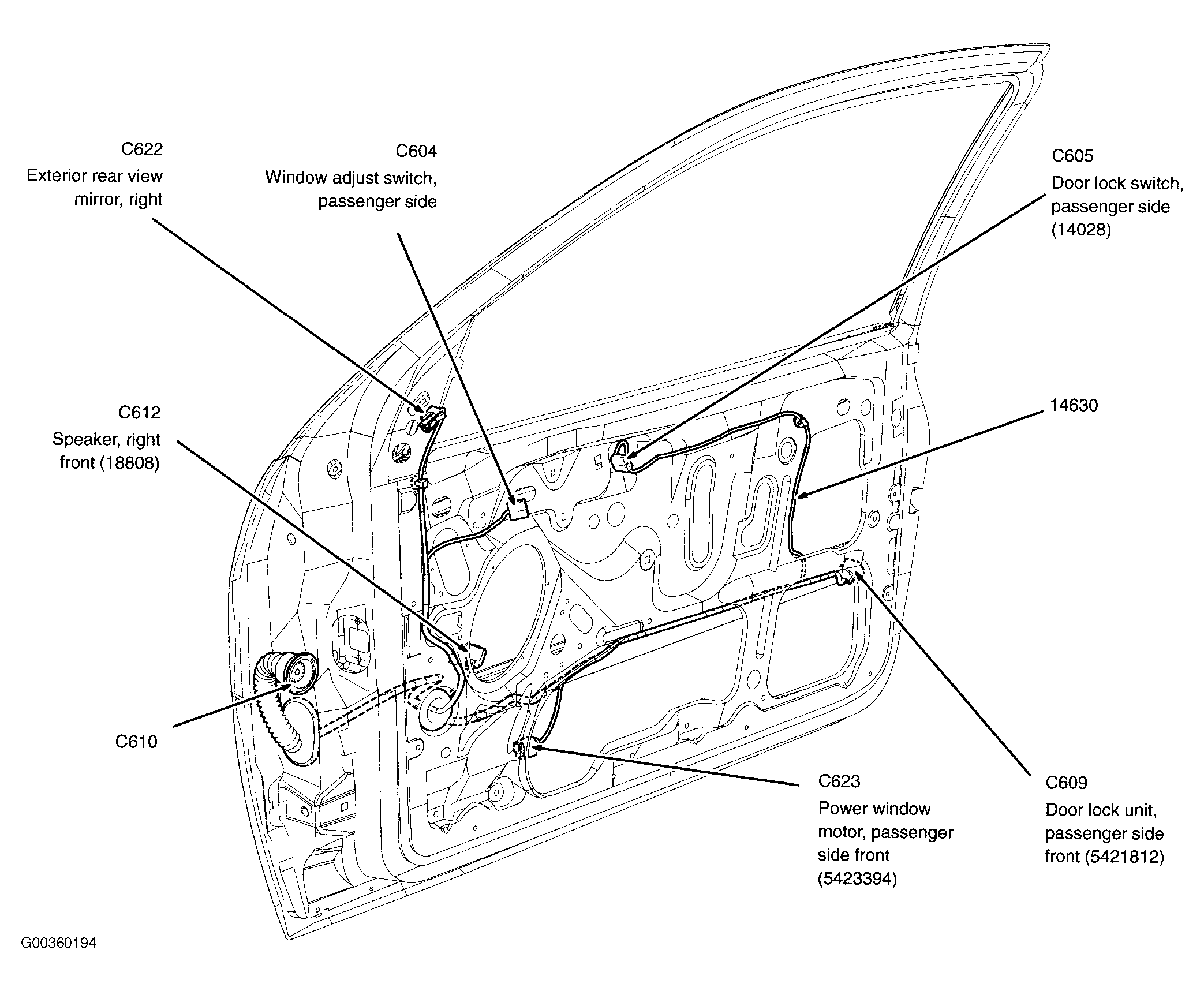 C622
Exterior rear view mirror, right

C604
Window adjust switch, passenger side

C605
Door lock switch, passenger side (14028)

C612
Speaker, right front (18808)

14630

C610

C623
Power window motor, passenger side front (5423394)

C609
Door lock unit, passenger side front (5421812)

G00360194