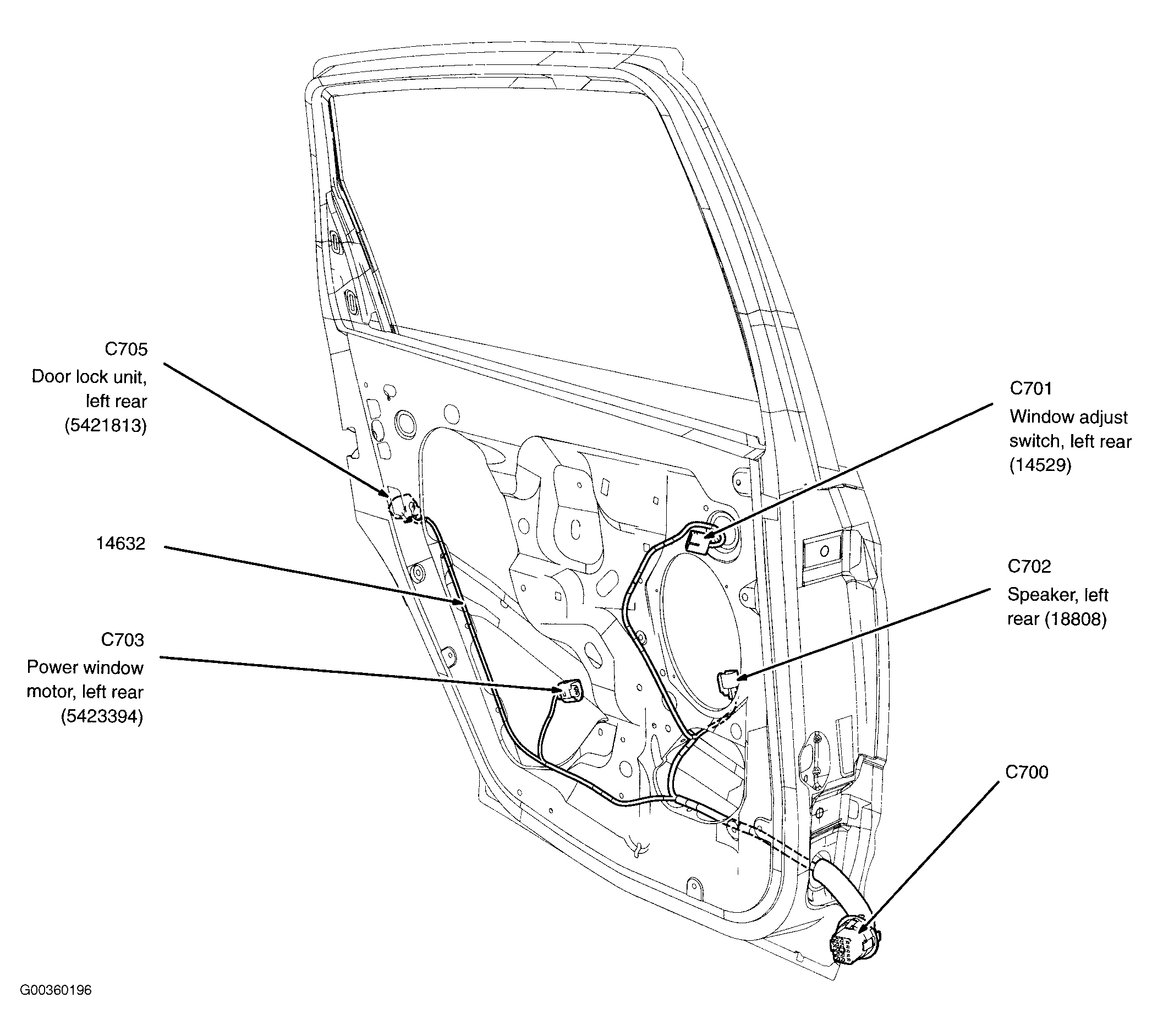 C705
Door lock unit, left rear (5421813)

14632

C703
Power window motor, left rear (5423394)

C701
Window adjust switch, left rear (14529)

C702
Speaker, left rear (18808)

C700

G00360196