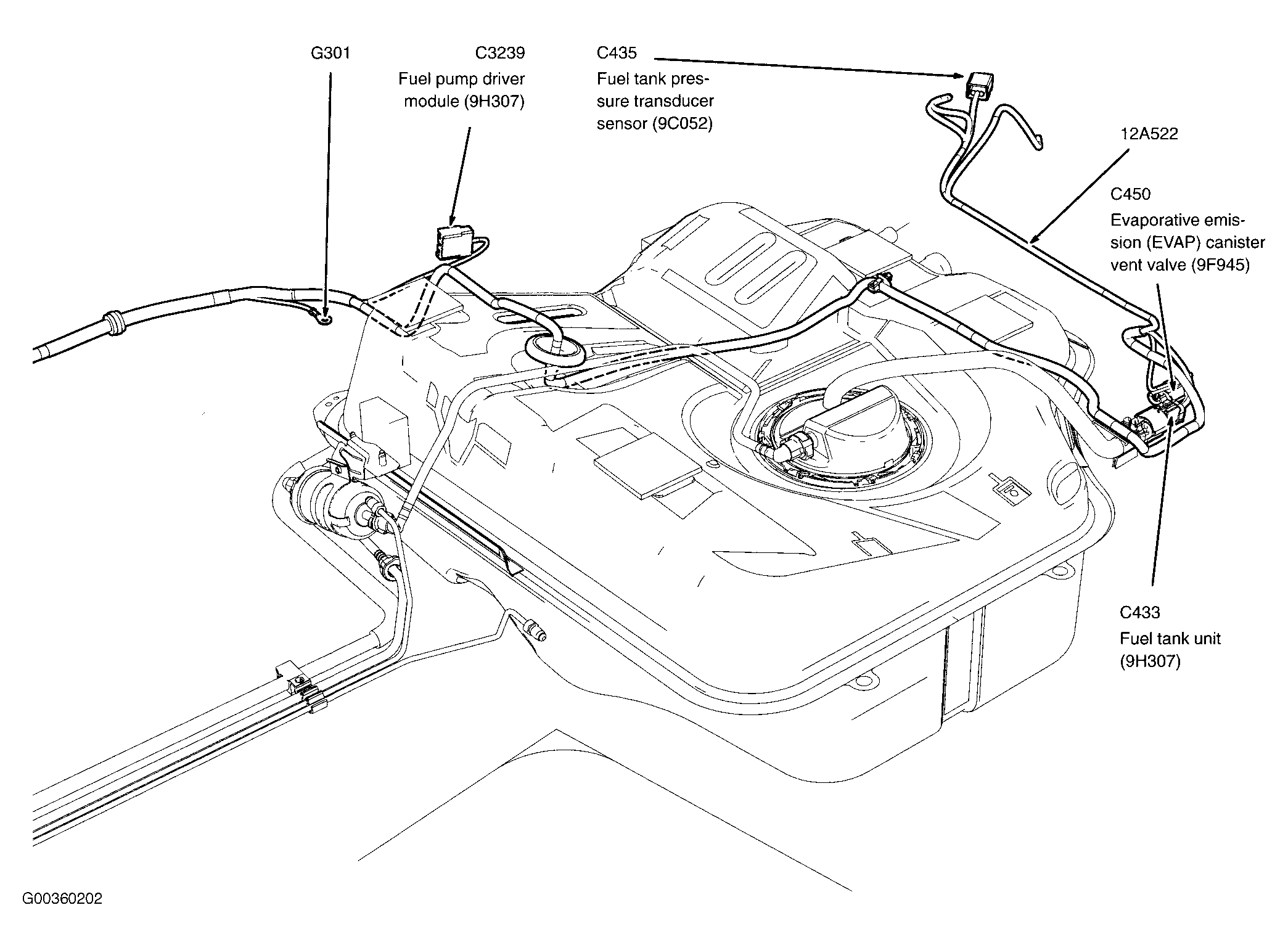 G301

C3239
Fuel pump driver module (9H307)

C435
Fuel tank pressure transducer sensor (9C052)

12A522

C450
Evaporative emission (EVAP) canister vent valve (9F945)

C433
Fuel tank unit (9H307)

G00360202