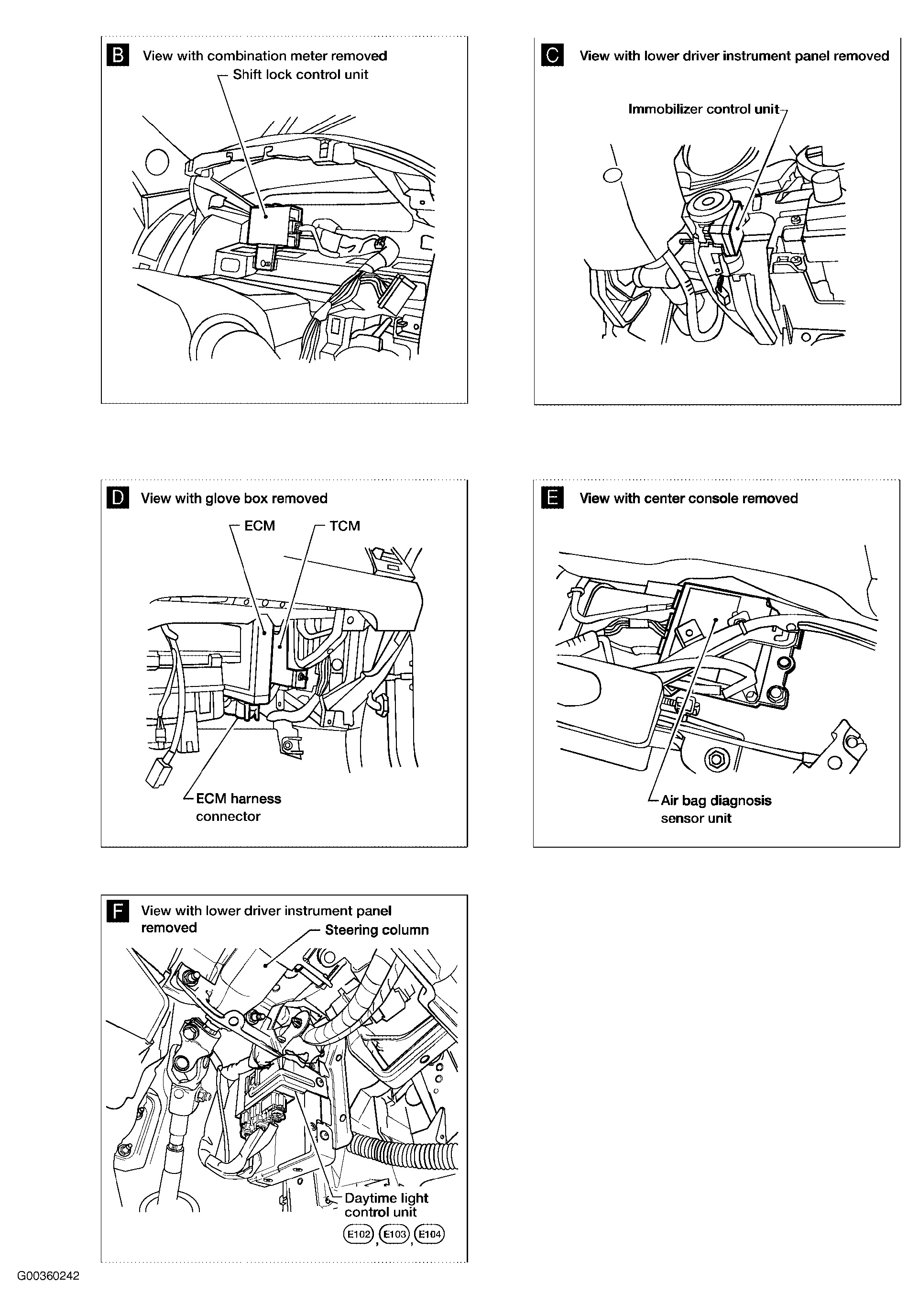 B View with combination meter removed

Shift lock control unit

C View with lower driver instrument panel removed

Immobilizer control unit

D View with glove box removed

ECM

TCM

ECM harness connector

E View with center console removed

Air bag diagnosis sensor unit

F View with lower driver instrument panel removed

Steering column

Daytime light control unit

E102, E103, E104

G00360242