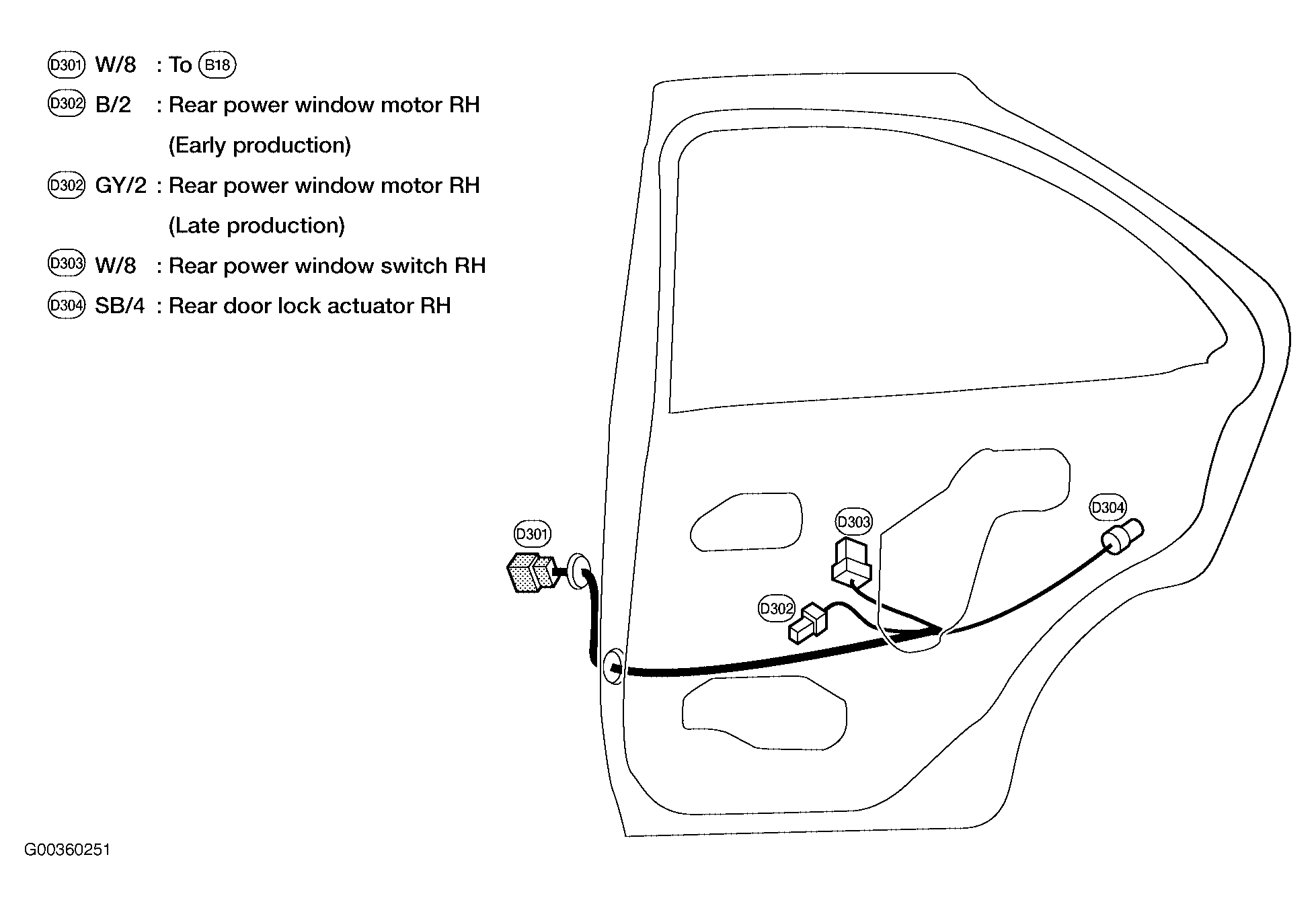 D301 W/8 : To B18
D302 B/2 : Rear power window motor RH (Early production)
D302 GY/2 : Rear power window motor RH (Late production)
D303 W/8 : Rear power window switch RH
D304 SB/4 : Rear door lock actuator RH

D301
D303
D304
D302

G00360251