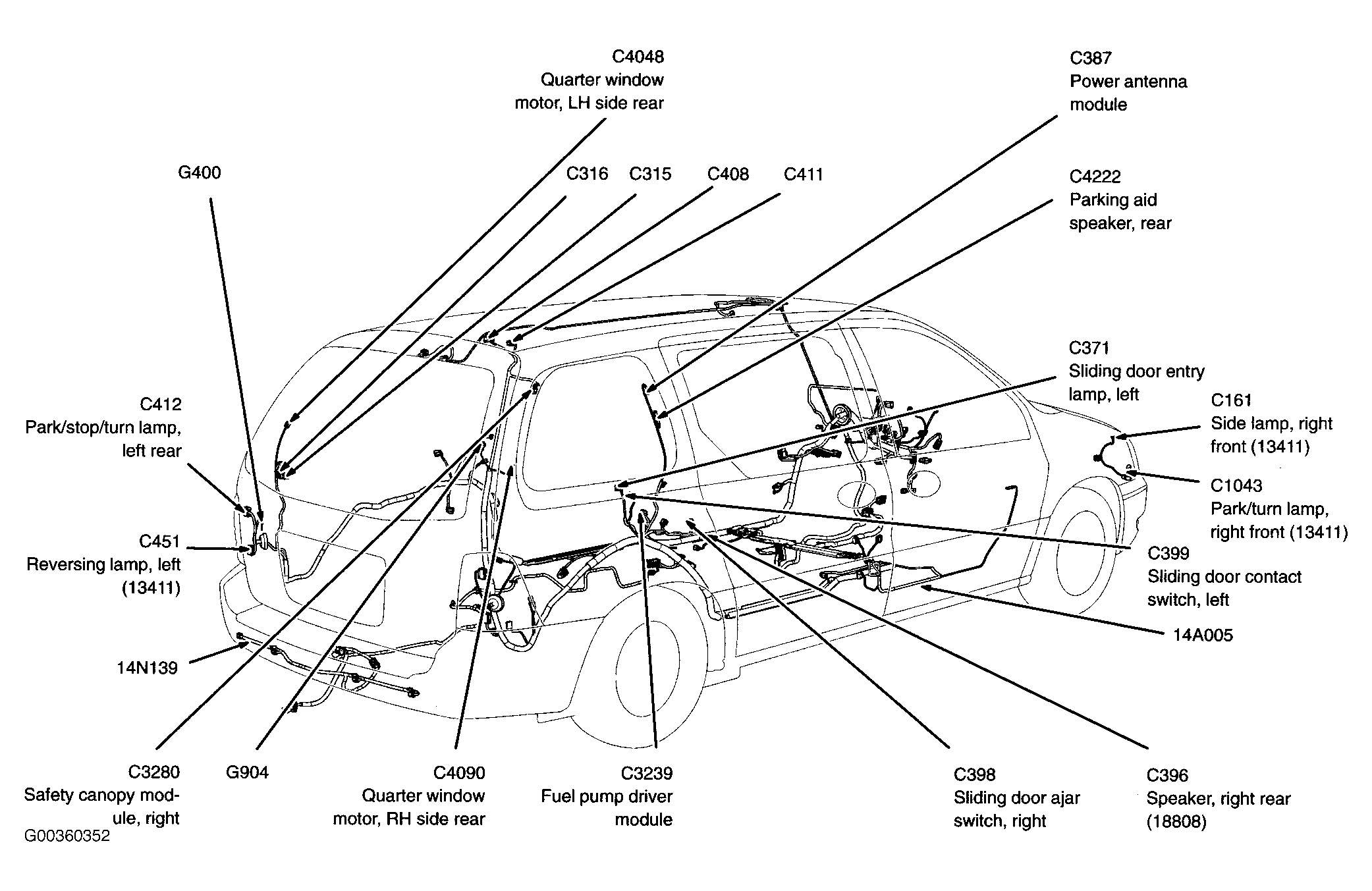 C4048
Quarter window motor, LH side rear

C387
Power antenna module

G400

C316

C315

C408

C411

C4222
Parking aid speaker, rear

C371
Sliding door entry lamp, left

C412
Park/stop/turn lamp, left rear

C161
Side lamp, right front (13411)

C1043
Park/turn lamp, right front (13411)

C451
Reversing lamp, left (13411)

C399
Sliding door contact switch, left

14A005

14N139

C3280
Safety canopy module, right

G904

C4090
Quarter window motor, RH side rear

C3239
Fuel pump driver module

C398
Sliding door ajar switch, right

C396
Speaker, right rear (18808)

G00360352