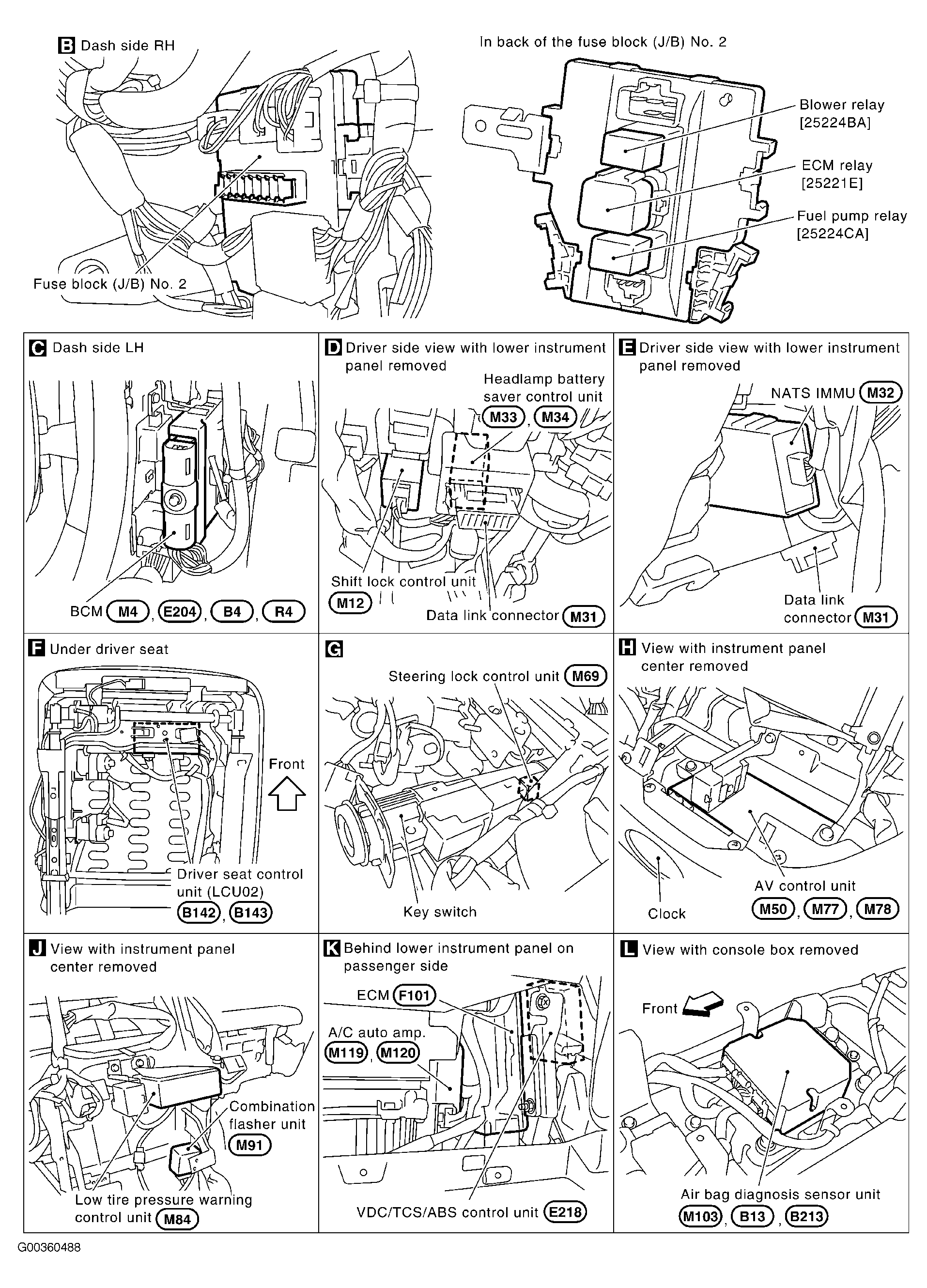 B Dash side RH

Fuse block (J/B) No. 2

In back of the fuse block (J/B) No. 2

Blower relay [25224BA]

ECM relay [25221E]

Fuel pump relay [25224CA]

C Dash side LH

BCM M4, E204, B4, R4

D Driver side view with lower instrument panel removed

Headlamp battery saver control unit M33, M34

Shift lock control unit M12

Data link connector M31

E Driver side view with lower instrument panel removed

NATS IMMU M32

Data link connector M31

F Under driver seat

Front

Driver seat control unit (LCU02) B142, B143

G

Steering lock control unit M69

Key switch

H View with instrument panel center removed

Clock

AV control unit M50, M77, M78

J View with instrument panel center removed

Combination flasher unit M91

Low tire pressure warning control unit M84

K Behind lower instrument panel on passenger side

ECM F101

A/C auto amp. M119, M120

VDC/TCS/ABS control unit E218

L View with console box removed

Front

Air bag diagnosis sensor unit M103, B13, B213

G00360488