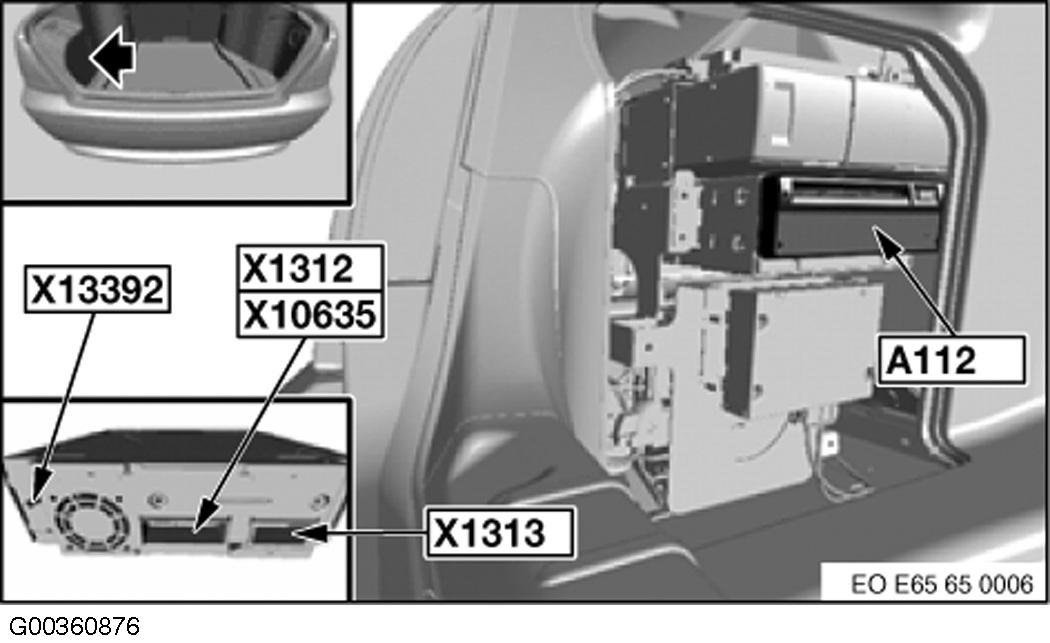 X13392
X1312
X10635
A112
X1313
EO E65 65 0006
G00360876