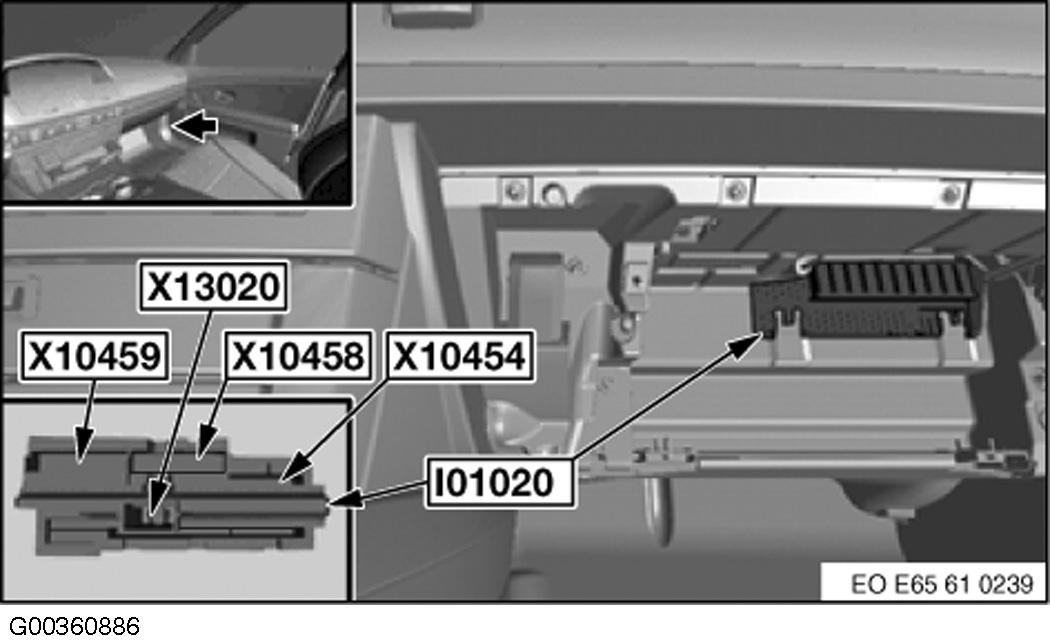 X13020
X10459
X10458
X10454
I01020
EO E65 61 0239
G00360886