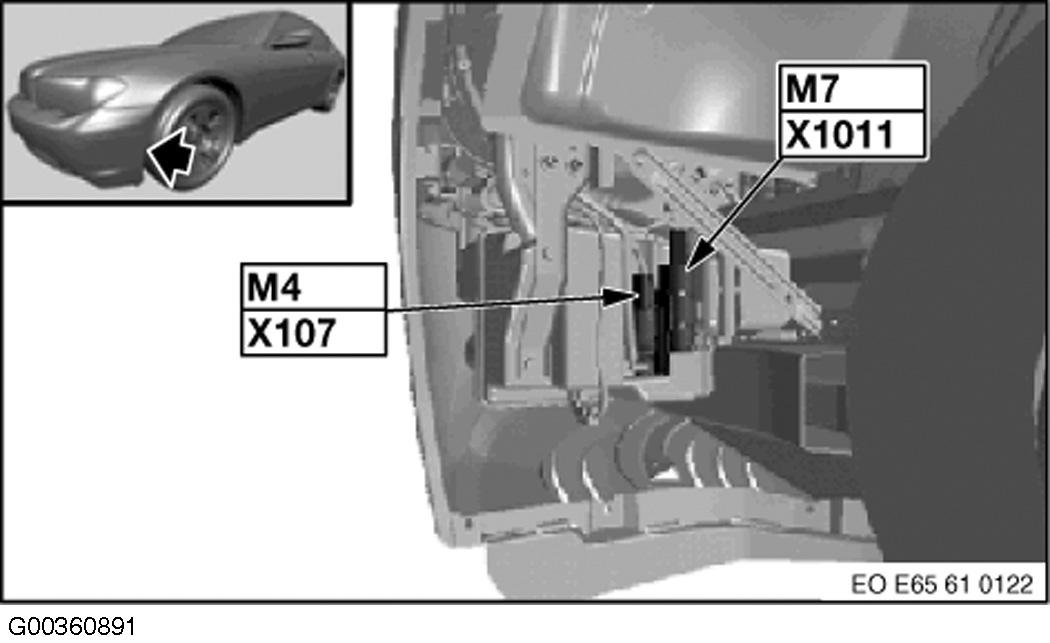 M7
X1011

M4
X107

EO E65 61 0122

G00360891