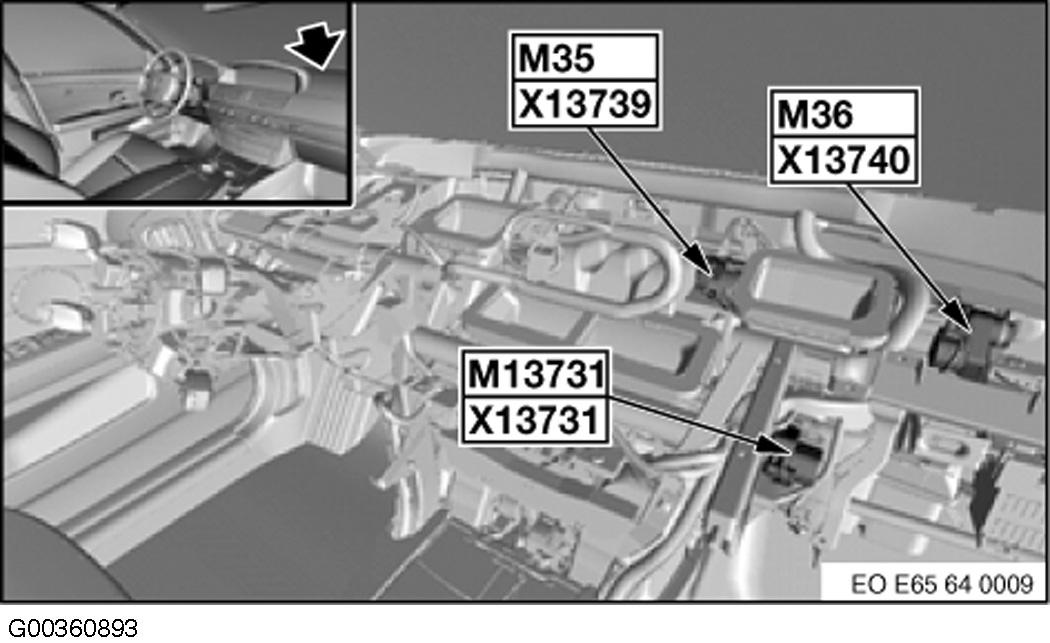 M35
X13739

M36
X13740

M13731
X13731

EO E65 64 0009

G00360893